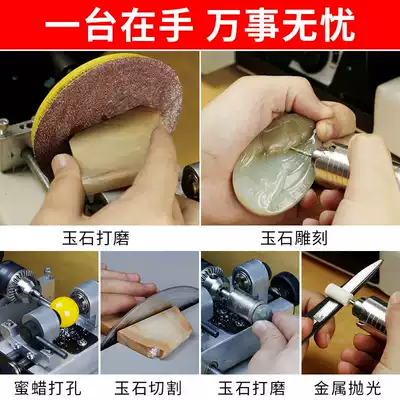 一台在手 万事无忧

玉石打磨

玉石雕刻

蜜蜡打孔

玉石切割

玉石打磨

金属抛光