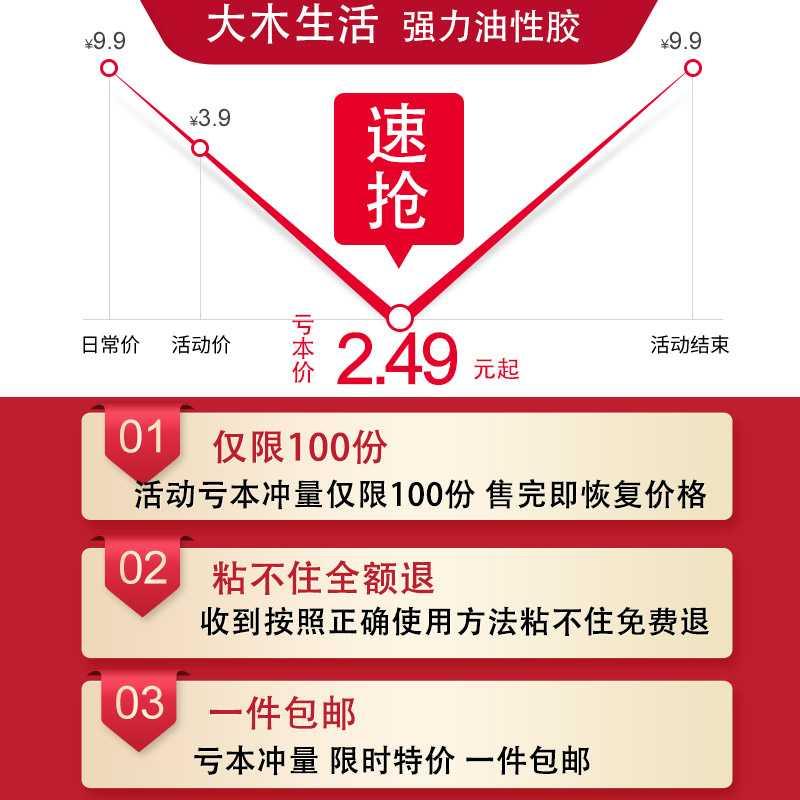 大木生活 强力油性胶

¥9.9

¥3.9

速抢

¥9.9

日常价 活动价

亏本价 2.49 元起

活动结束

01 仅限100份
活动亏本冲量仅限100份 售完即恢复价格

02 粘不住全额退
收到按照正确使用方法粘不住免费退

03 一件包邮
亏本冲量 限时特价 一件包邮