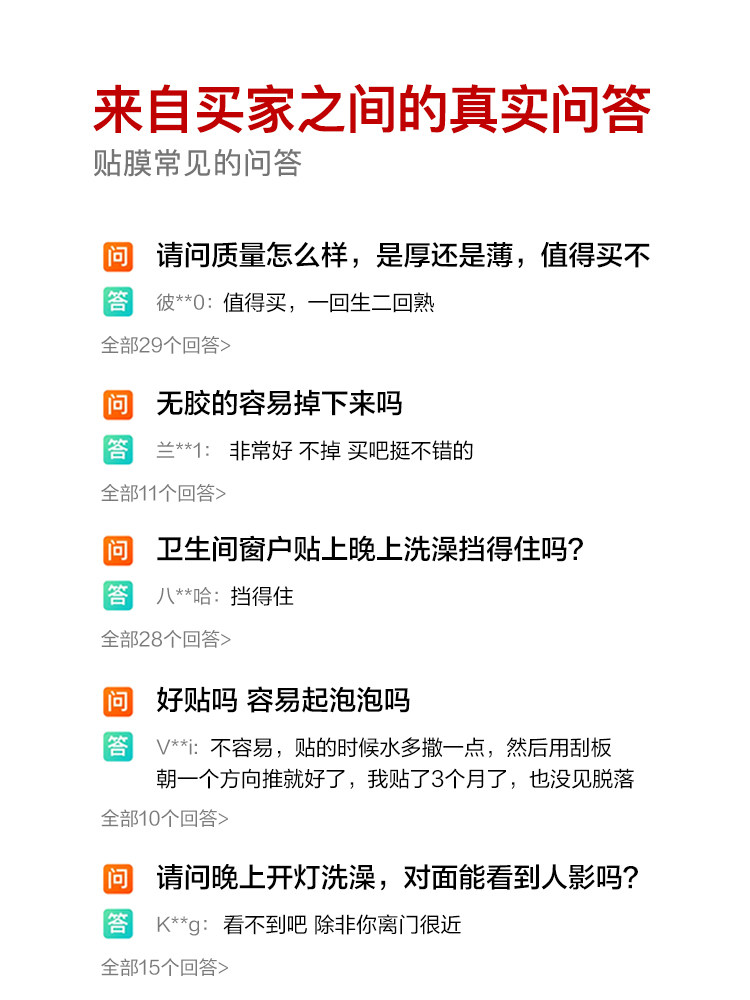 来自买家之间的真实问答
贴膜常见的问答

问 请问质量怎么样，是厚还是薄，值得买不
答 彼**0：值得买，一回生二回熟
全部29个回答>

问 无胶的容易掉下来吗
答 兰**1： 非常好 不掉 买吧挺不错的
全部11个回答>

问 卫生间窗户贴上晚上洗澡挡得住吗？
答 八**哈：挡得住
全部28个回答>

问 好贴吗 容易起泡泡吗
答 V**i：不容易，贴的时候水多撒一点，然后用刮板朝一个方向推就好了，我贴了3个月了，也没见脱落
全部10个回答>

问 请问晚上开灯洗澡，对面能看到人影吗？
答 K**g：看不到吧 除非你离门很近
全部15个回答>