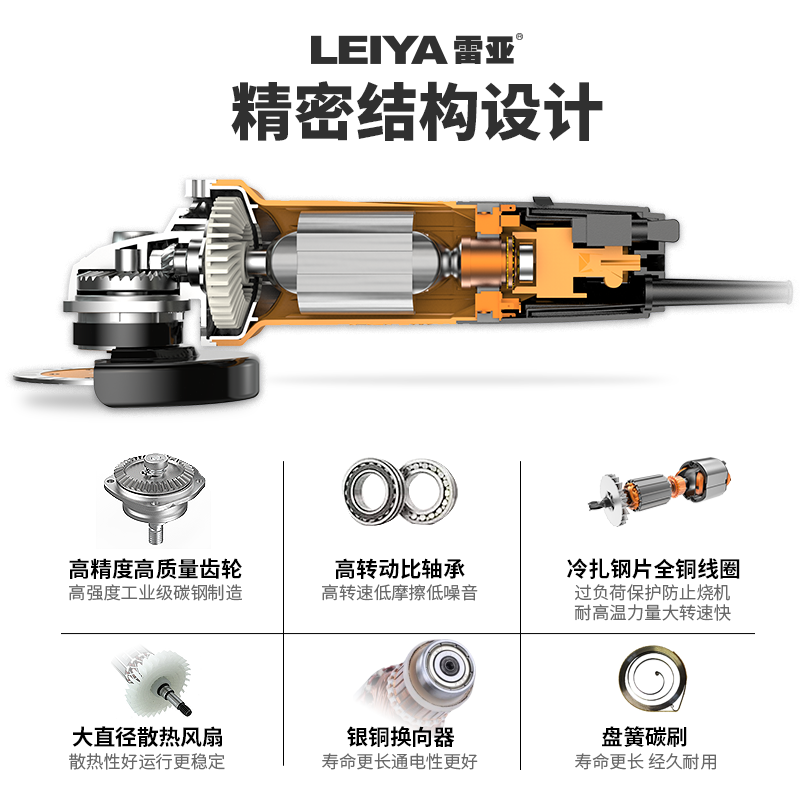 LEIYA 雷亚®

精密结构设计

高精度高质量齿轮
高强度工业级碳钢制造

高转动比轴承
高转速低摩擦低噪音

冷扎钢片全铜线圈
过负荷保护防止烧机
耐高温力量大转速快

大直径散热风扇
散热性好运行更稳定

银铜换向器
寿命更长通电性更好

盘簧碳刷
寿命更长 经久耐用