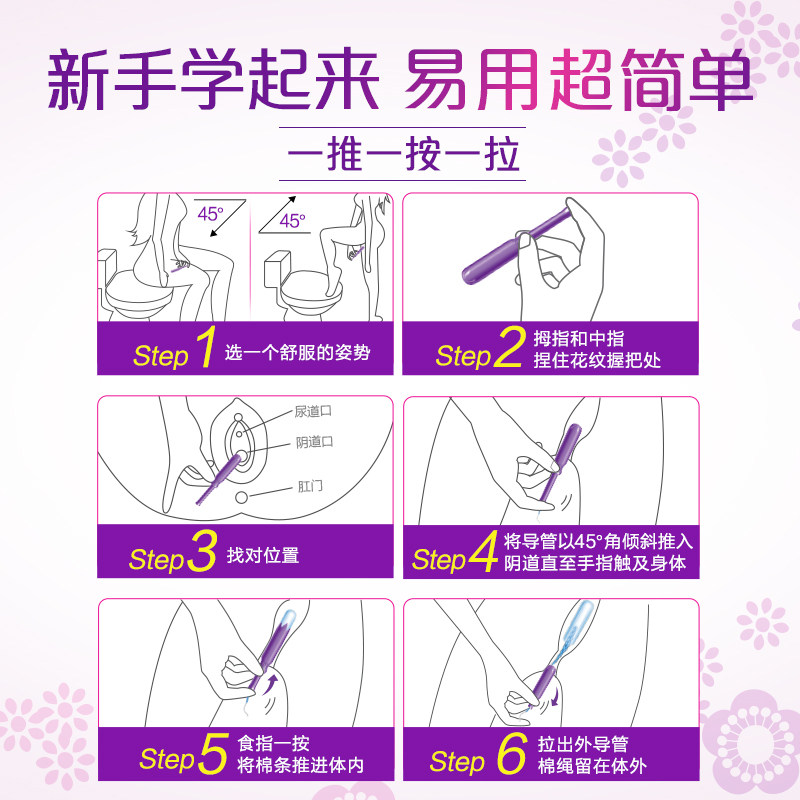 新手学起来 易用超简单

一推一按一拉

45°

45°

Step 1 选一个舒服的姿势

Step 2 拇指和中指
捏住花纹握把处

尿道口

阴道口

肛门

Step 3 找对位置

Step 4 将导管以45°角倾斜推入
阴道直至手指触及身体

Step 5 食指一按
将棉条推进体内

Step 6 拉出外导管
棉绳留在体外