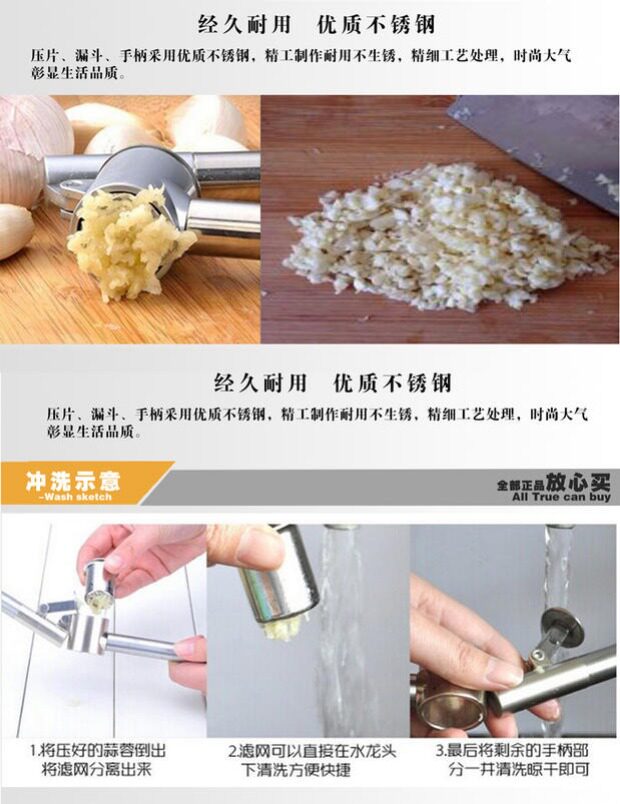 经久耐用　优质不锈钢

压片、漏斗、手柄采用优质不锈钢，精工制作耐用不生锈，精细工艺处理，时尚大气彰显生活品质。

经久耐用　优质不锈钢

压片、漏斗、手柄采用优质不锈钢，精工制作耐用不生锈，精细工艺处理，时尚大气彰显生活品质。

冲洗示意
-Wash sketch

全部正品放心买
All True can buy

1.将压好的蒜蓉倒出将滤网分离出来

2.滤网可以直接在水龙头下清洗方便快捷

3.最后将剩余的手柄部分一并清洗晾干即可