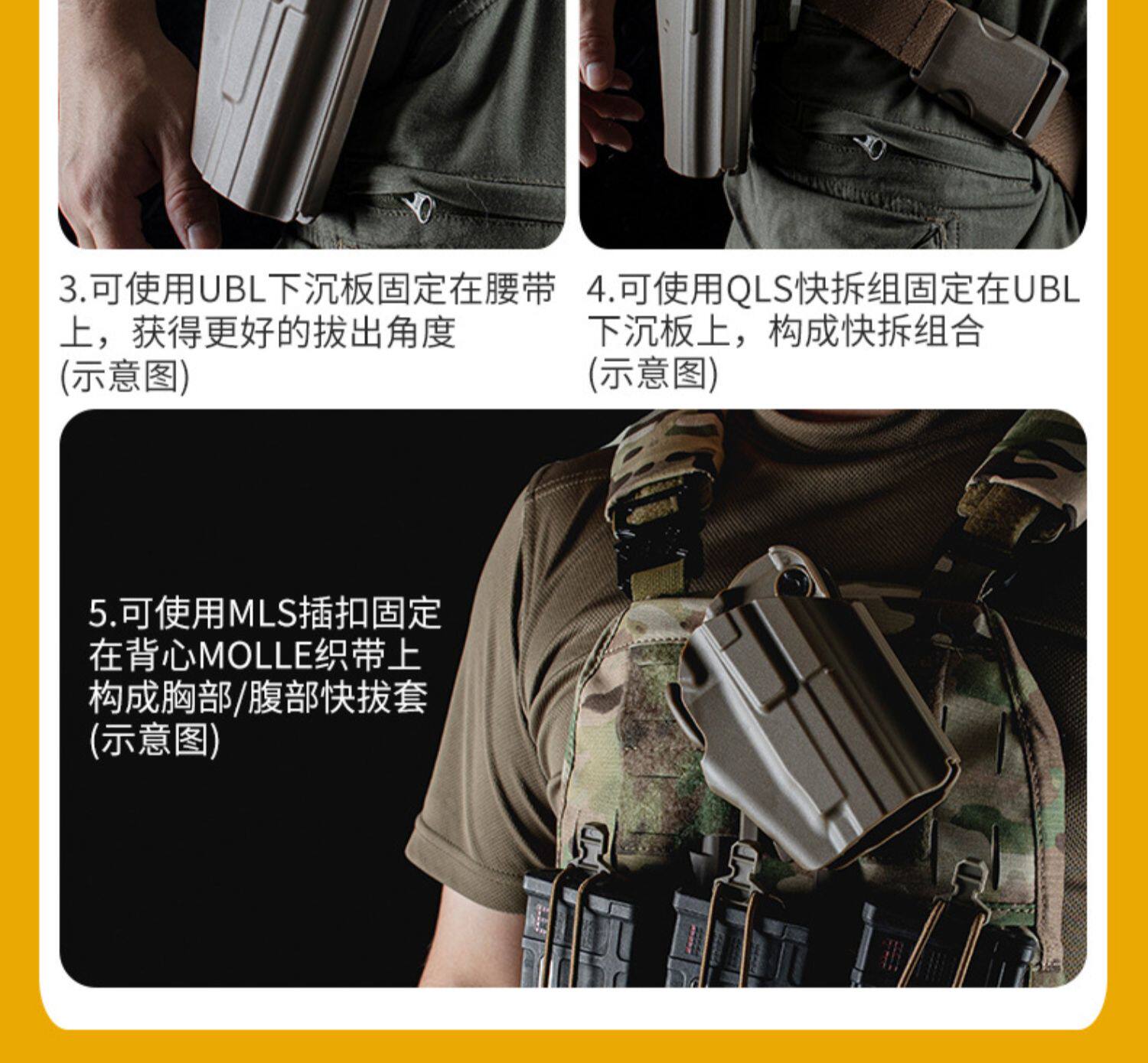 3.可使用UBL下沉板固定在腰带上，获得更好的拔出角度
(示意图)

4.可使用QLS快拆组固定在UBL下沉板上，构成快拆组合
(示意图)

5.可使用MLS插扣固定在背心MOLLE织带上构成胸部/腹部快拔套
(示意图)