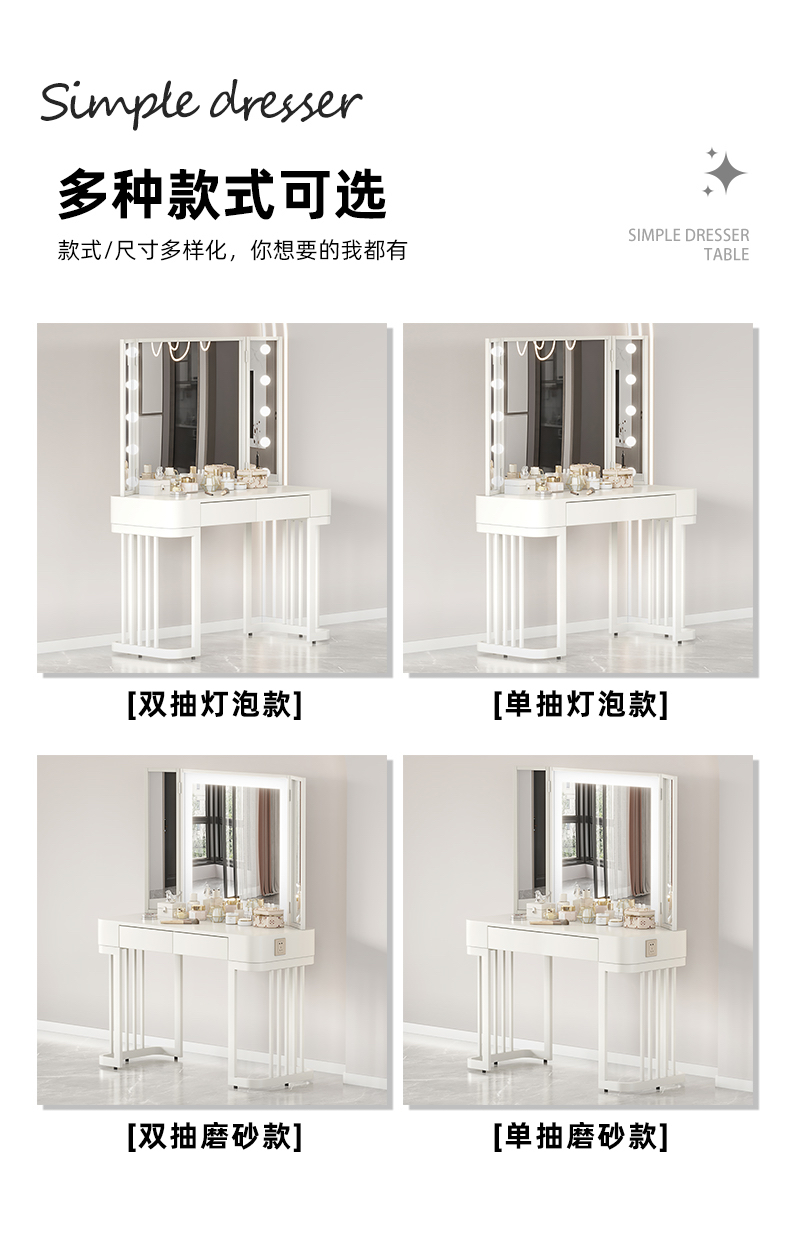 Simple dresser

多种款式可选

款式/尺寸多样化，你想要的我都有

SIMPLE DRESSER TABLE

[双抽灯泡款]

[单抽灯泡款]

[双抽磨砂款]

[单抽磨砂款]