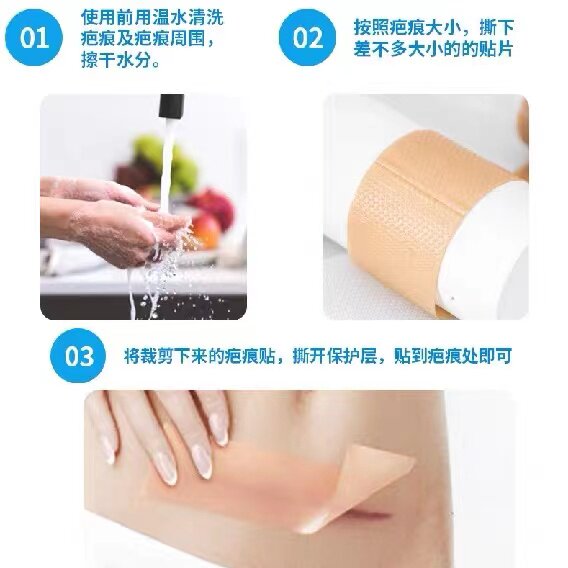 01 使用前用温水清洗疤痕及疤痕周围，擦干水分。

02 按照疤痕大小，撕下差不多大小的的贴片

03 将裁剪下来的疤痕贴，撕开保护层，贴到疤痕处即可