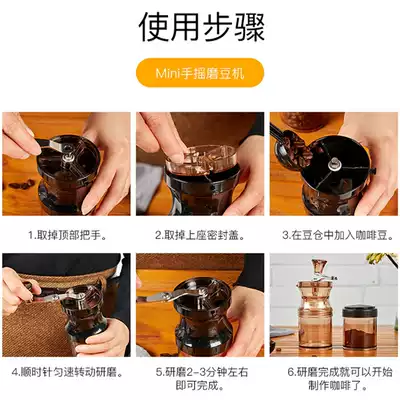 使用步骤

Mini手摇磨豆机

1.取掉顶部把手。

2.取掉上座密封盖。

3.在豆仓中加入咖啡豆。

4.顺时针匀速转动研磨。

5.研磨2-3分钟左右即可完成。

6.研磨完成就可以开始制作咖啡了。