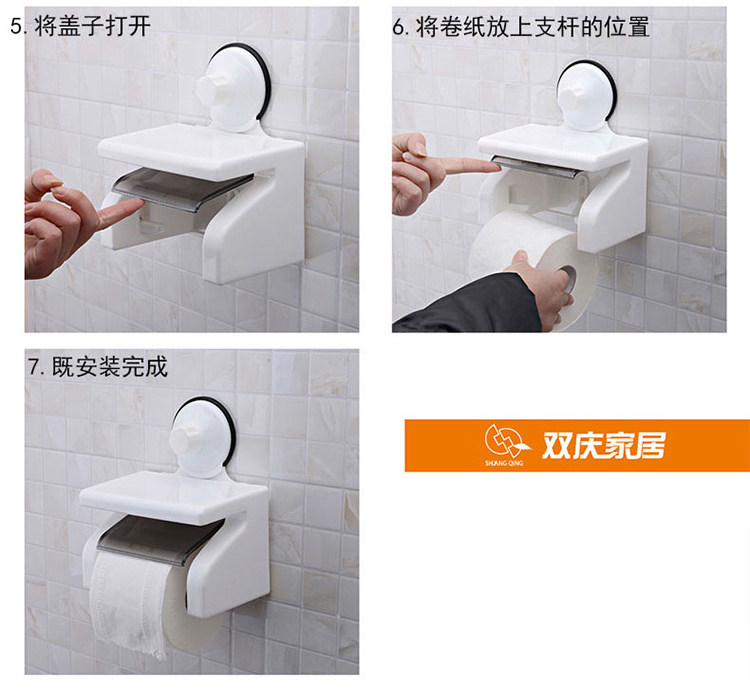 5. 将盖子打开

6. 将卷纸放上支杆的位置

7. 既安装完成

SHANG QING 双庆家居