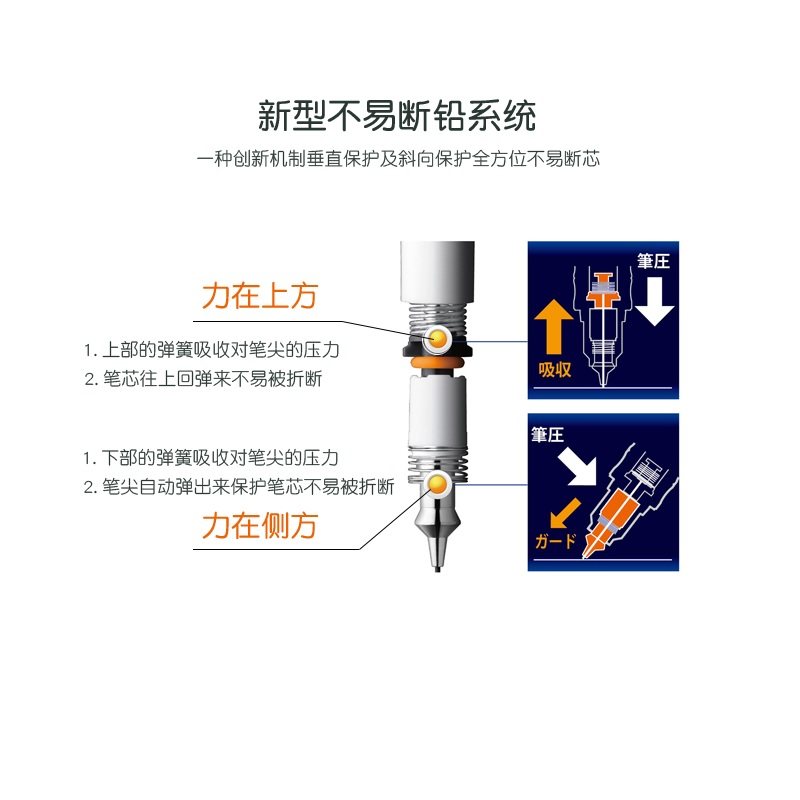 新型不易断铅系统

一种创新机制垂直保护及斜向保护全方位不易断芯

力在上方

1. 上部的弹簧吸收对笔尖的压力
2. 笔芯往上回弹来不易被折断

筆圧

吸収

1. 下部的弹簧吸收对笔尖的压力
2. 笔尖自动弹出来保护笔芯不易被折断

力在侧方

筆圧

ガード