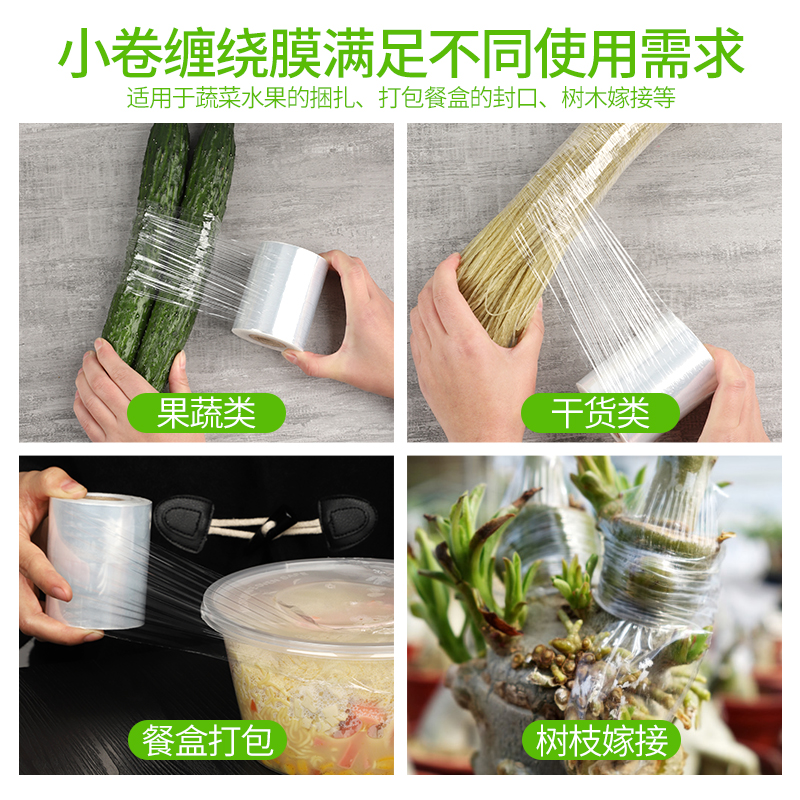 小卷缠绕膜满足不同使用需求
适用于蔬菜水果的捆扎、打包餐盒的封口、树木嫁接等

果蔬类

干货类

餐盒打包

树枝嫁接