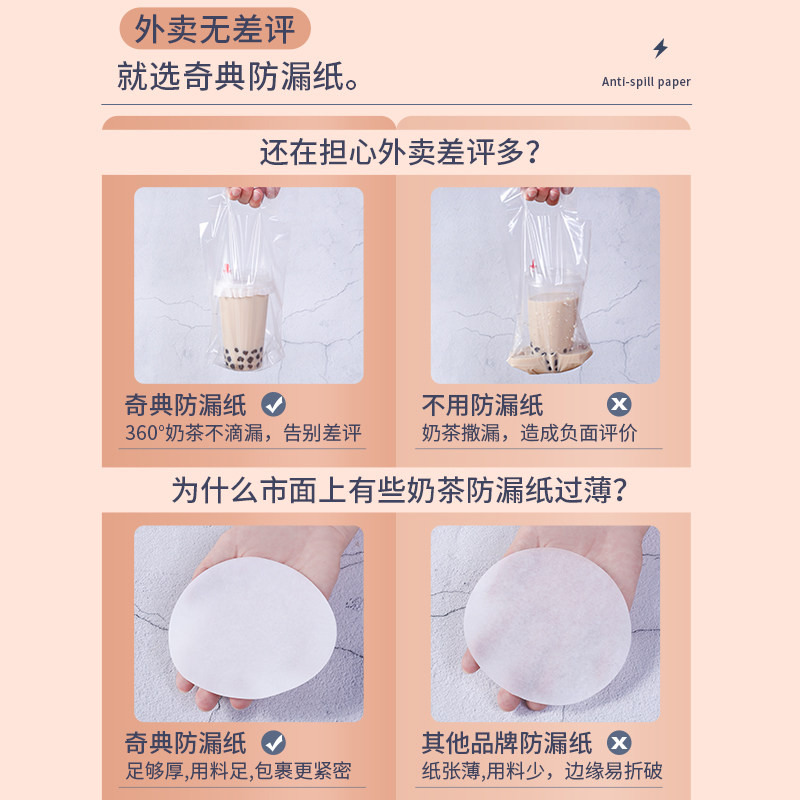 外卖无差评

就选奇典防漏纸。

Anti-spill paper

还在担心外卖差评多?

奇典防漏纸

360°奶茶不滴漏，告别差评

不用防漏纸

奶茶撒漏，造成负面评价

为什么市面上有些奶茶防漏纸过薄?

奇典防漏纸

足够厚,用料足,包裹更紧密

其他品牌防漏纸

纸张薄,用料少，边缘易折破