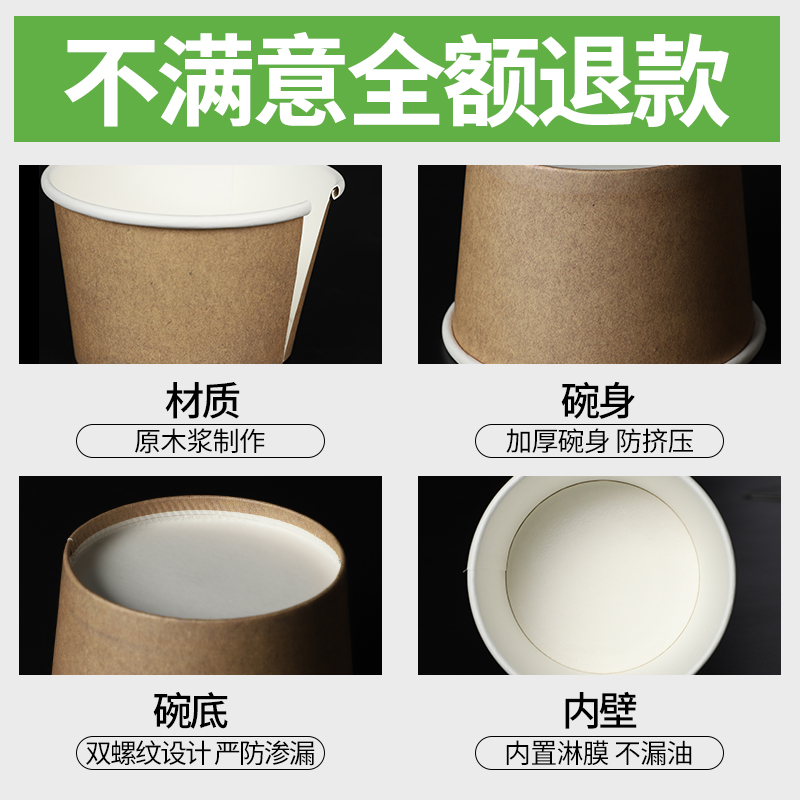 不满意全额退款

材质
原木浆制作

碗身
加厚碗身 防挤压

碗底
双螺纹设计 严防渗漏

内壁
内置淋膜 不漏油