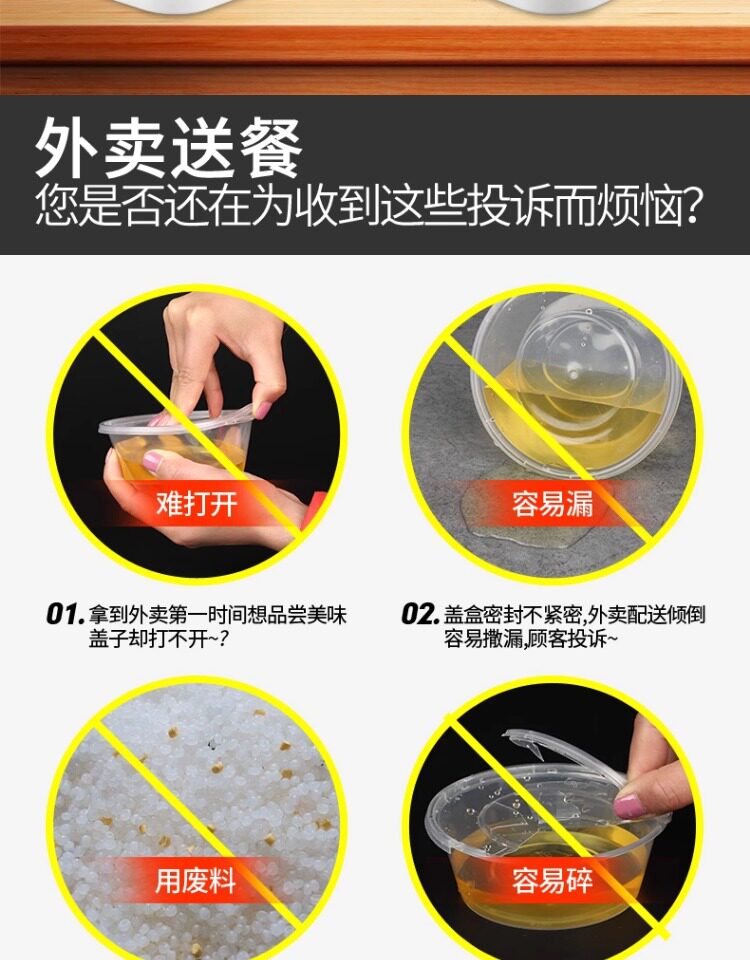 外卖送餐
您是否还在为收到这些投诉而烦恼?

难打开

容易漏

01. 拿到外卖第一时间想品尝美味盖子却打不开~?

02. 盖盒密封不紧密,外卖配送倾倒容易撒漏,顾客投诉~

用废料

容易碎