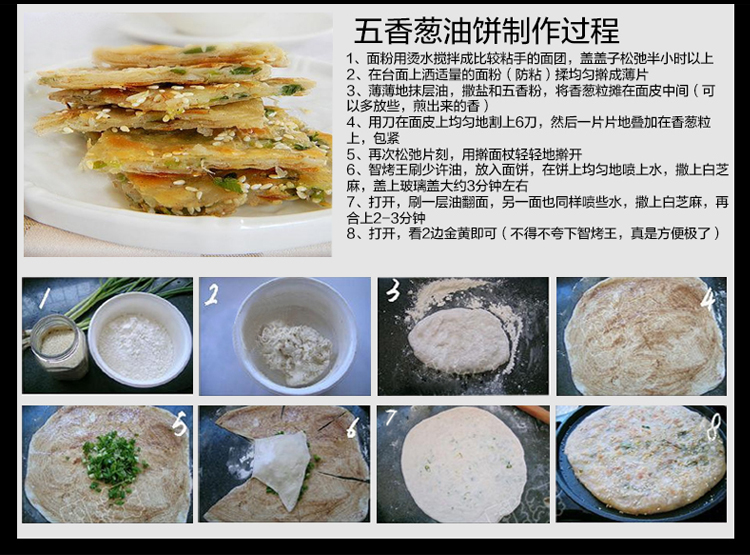 五香葱油饼制作过程

1、面粉用烫水搅拌成比较粘手的面团，盖盖子松弛半小时以上
2、在台面上洒适量的面粉（防粘）揉均匀擀成薄片
3、薄薄地抹层油，撒盐和五香粉，将香葱粒摊在面皮中间（可以多放些，煎出来的香）
4、用刀在面皮上均匀地割上6刀，然后一片片地叠加在香葱粒上，包紧
5、再次松弛片刻，用擀面杖轻轻地擀开
6、智烤王刷少许油，放入面饼，在饼上均匀地喷上水，撒上白芝麻，盖上玻璃盖大约3分钟左右
7、打开，刷一层油翻面，另一面也同样喷些水，撒上白芝麻，再合上2-3分钟
8、打开，看2边金黄即可（不得不夸下智烤王，真是方便极了）

1

2

3

4

5

6

7

8