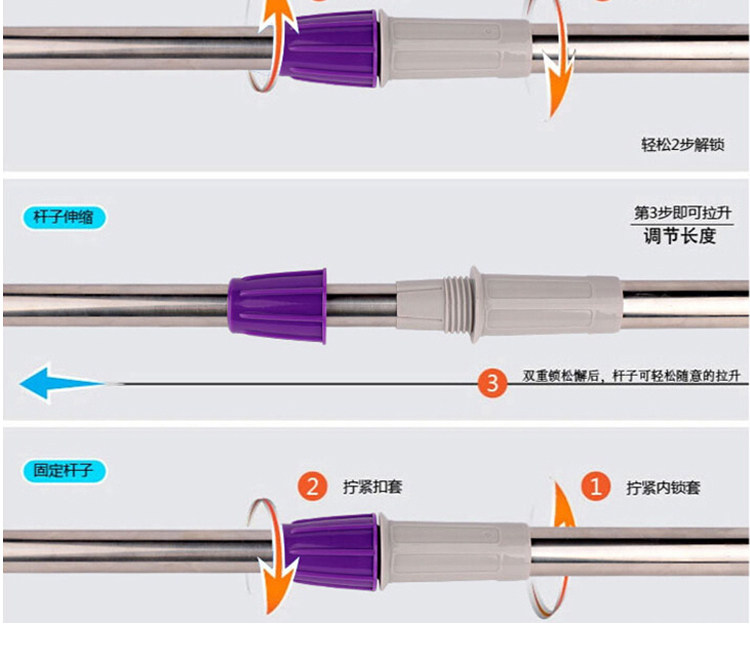 轻松2步解锁

杆子伸缩

第3步即可拉升
调节长度

3 双重锁松懈后，杆子可轻松随意的拉升

固定杆子

2 拧紧扣套

1 拧紧内锁套