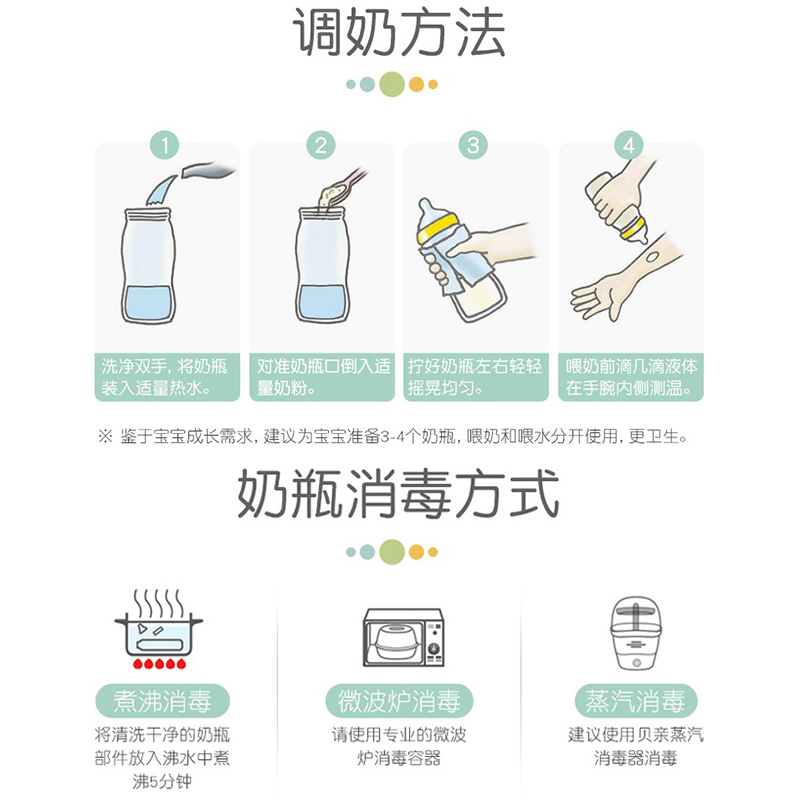 调奶方法

1
洗净双手，将奶瓶装入适量热水。

2
对准奶瓶口倒入适量奶粉。

3
拧好奶瓶左右轻轻摇晃均匀。

4
喂奶前滴几滴液体在手腕内侧测温。

※ 鉴于宝宝成长需求，建议为宝宝准备3-4个奶瓶，喂奶和喂水分开使用，更卫生。

奶瓶消毒方式

煮沸消毒
将清洗干净的奶瓶部件放入沸水中煮沸5分钟

微波炉消毒
请使用专业的微波炉消毒容器

蒸汽消毒
建议使用贝亲蒸汽消毒器消毒