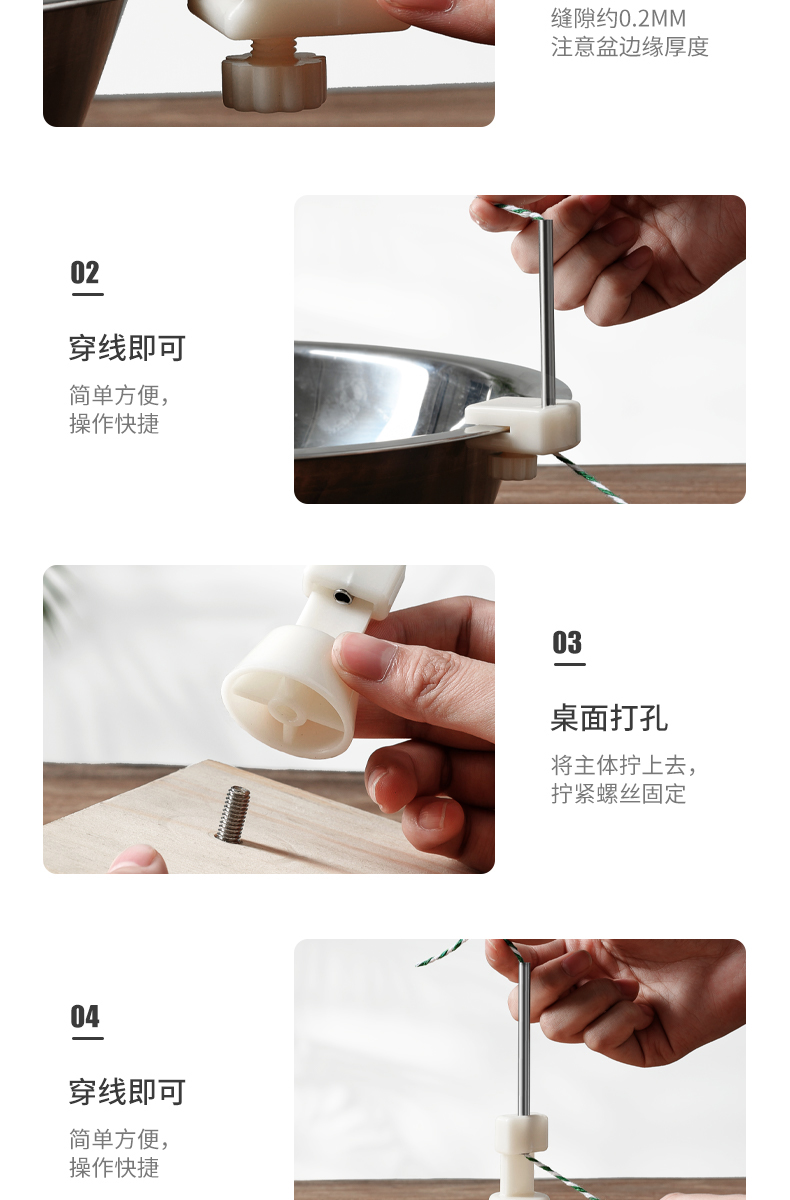 缝隙约0.2MM
注意盆边缘厚度

02

穿线即可

简单方便，
操作快捷

03

桌面打孔

将主体拧上去，
拧紧螺丝固定

04

穿线即可

简单方便，
操作快捷