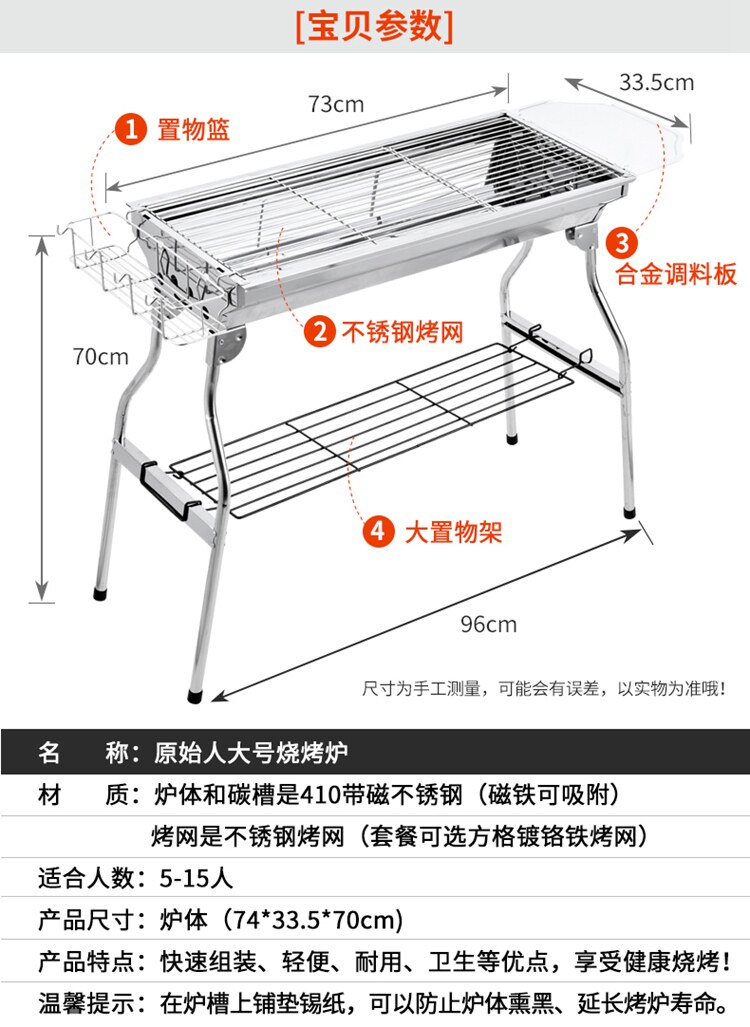 [宝贝参数]

73cm

33.5cm

1 置物篮

3 合金调料板

2 不锈钢烤网

70cm

4 大置物架

96cm

尺寸为手工测量，可能会有误差，以实物为准哦！

名　称：原始人大号烧烤炉

材　质：炉体和碳槽是410带磁不锈钢（磁铁可吸附）

烤网是不锈钢烤网（套餐可选方格镀铬铁烤网）

适合人数：5-15人

产品尺寸：炉体（74*33.5*70cm）

产品特点：快速组装、轻便、耐用、卫生等优点，享受健康烧烤！

温馨提示：在炉槽上铺垫锡纸，可以防止炉体熏黑、延长烤炉寿命。