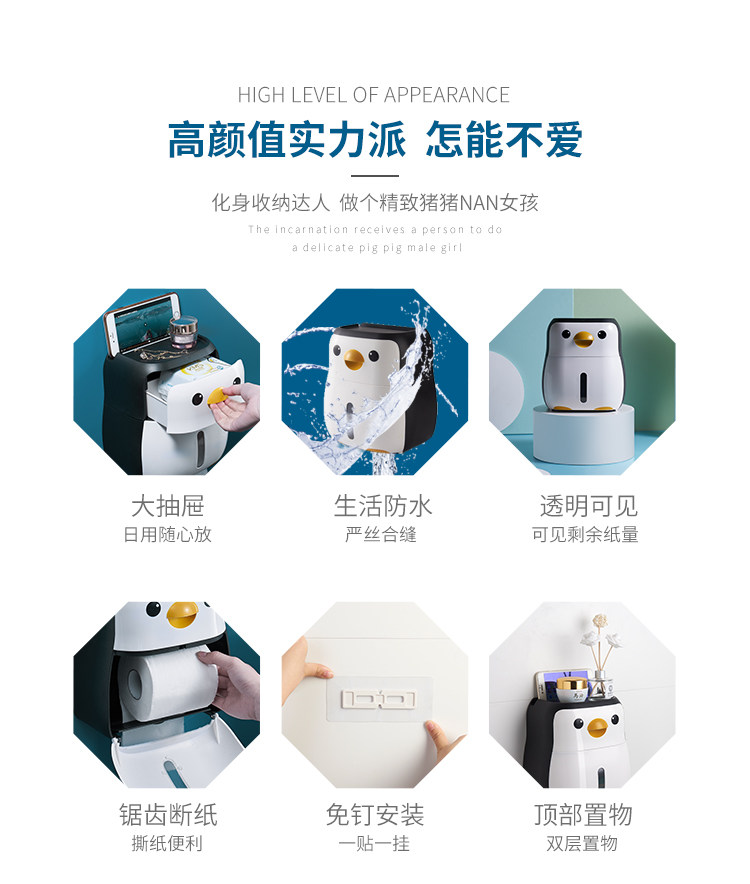 HIGH LEVEL OF APPEARANCE

高颜值实力派 怎能不爱

化身收纳达人 做个精致猪猪NAN女孩

The incarnation receives a person to do a delicate pig pig male girl

大抽屉
日用随心放

生活防水
严丝合缝

透明可见
可见剩余纸量

锯齿断纸
撕纸便利

免钉安装
一贴一挂

顶部置物
双层置物