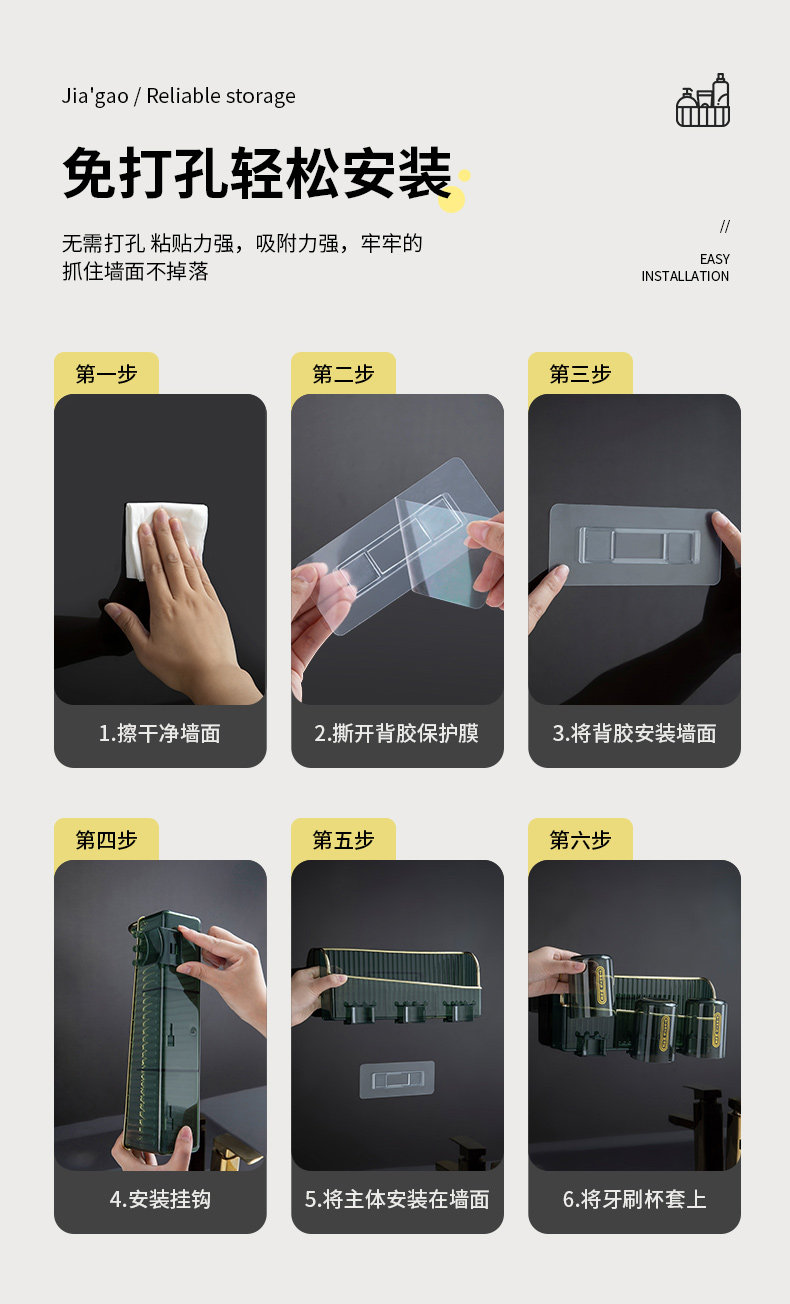 Jia'gao / Reliable storage

免打孔轻松安装

无需打孔 粘贴力强，吸附力强，牢牢的抓住墙面不掉落

//
EASY
INSTALLATION

第一步

1.擦干净墙面

第二步

2.撕开背胶保护膜

第三步

3.将背胶安装墙面

第四步

4.安装挂钩

第五步

5.将主体安装在墙面

第六步

6.将牙刷杯套上