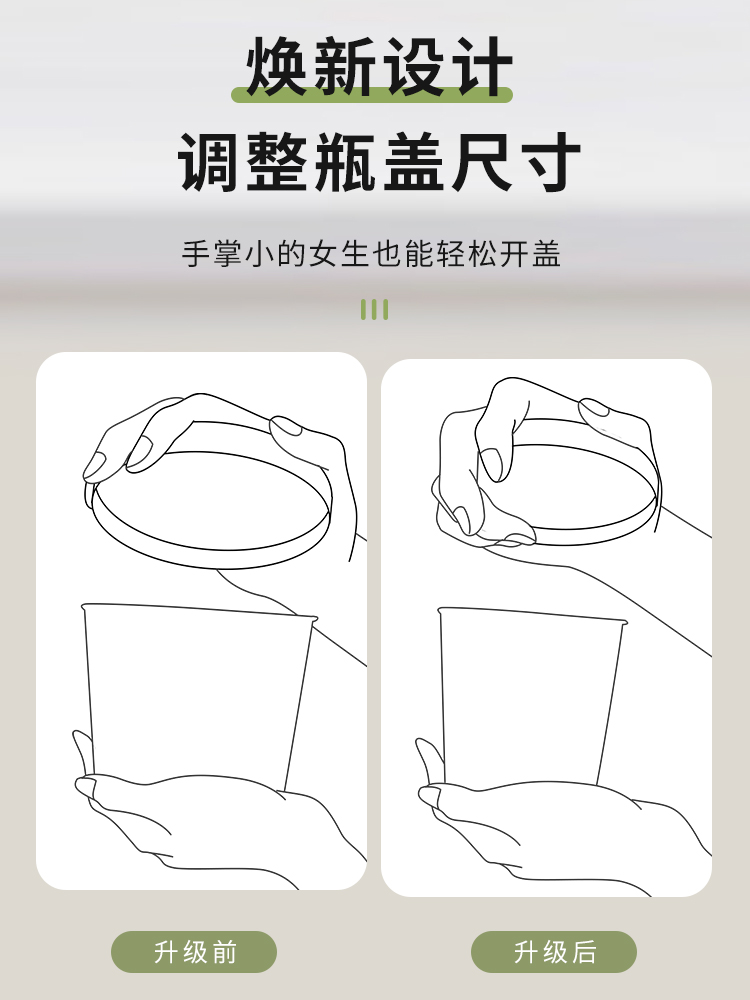 焕新设计
调整瓶盖尺寸

手掌小的女生也能轻松开盖

升级前

升级后