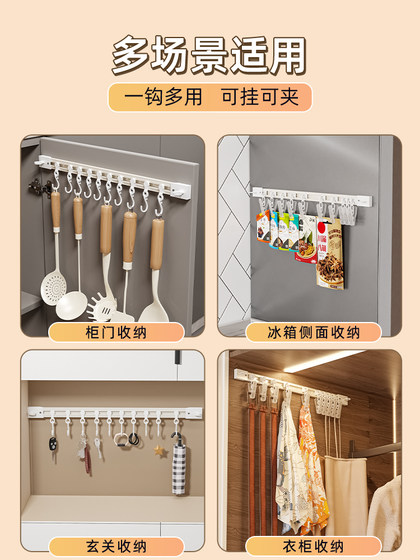 多场景适用

一钩多用 可挂可夹

柜门收纳

冰箱侧面收纳

玄关收纳

衣柜收纳