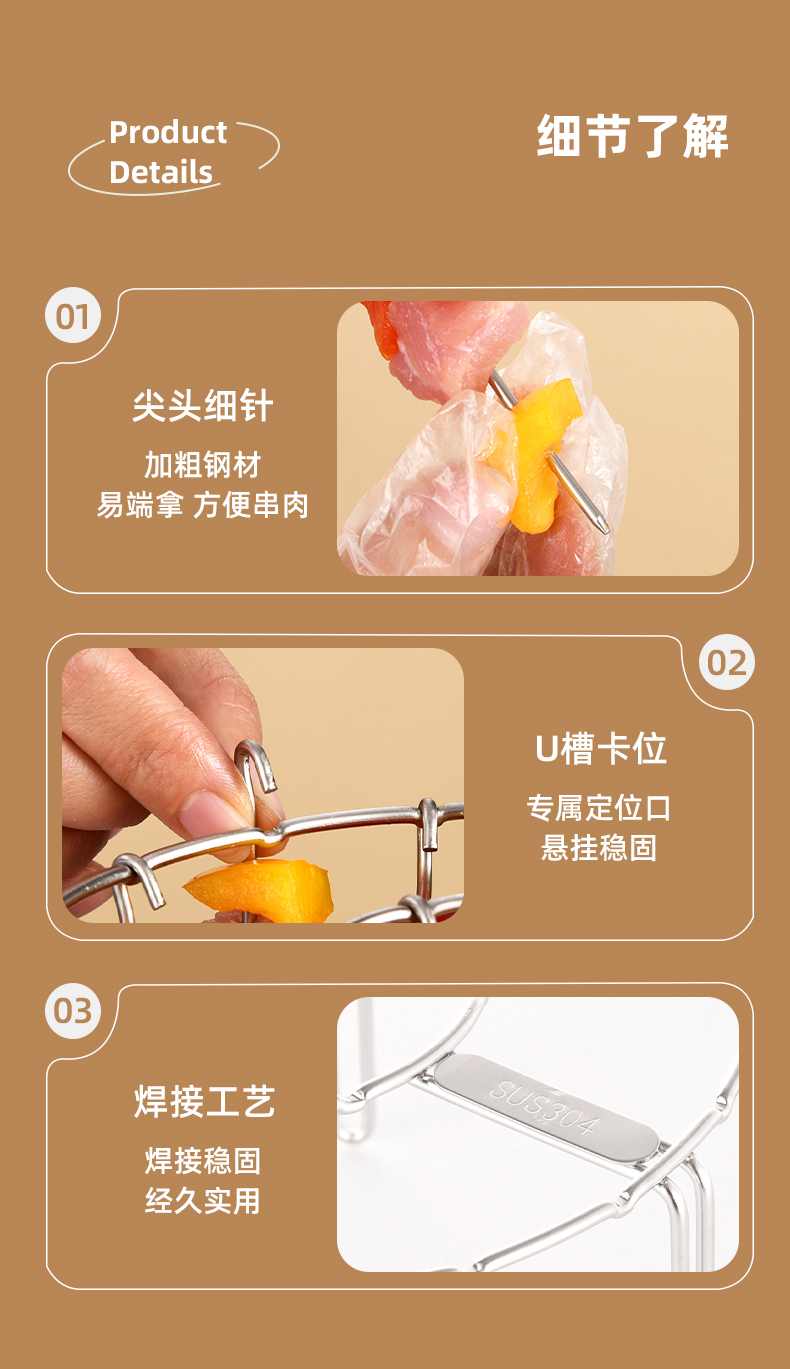 Product Details

细节了解

01

尖头细针

加粗钢材
易端拿 方便串肉

02

U槽卡位

专属定位口
悬挂稳固

03

焊接工艺

焊接稳固
经久实用

SUS304