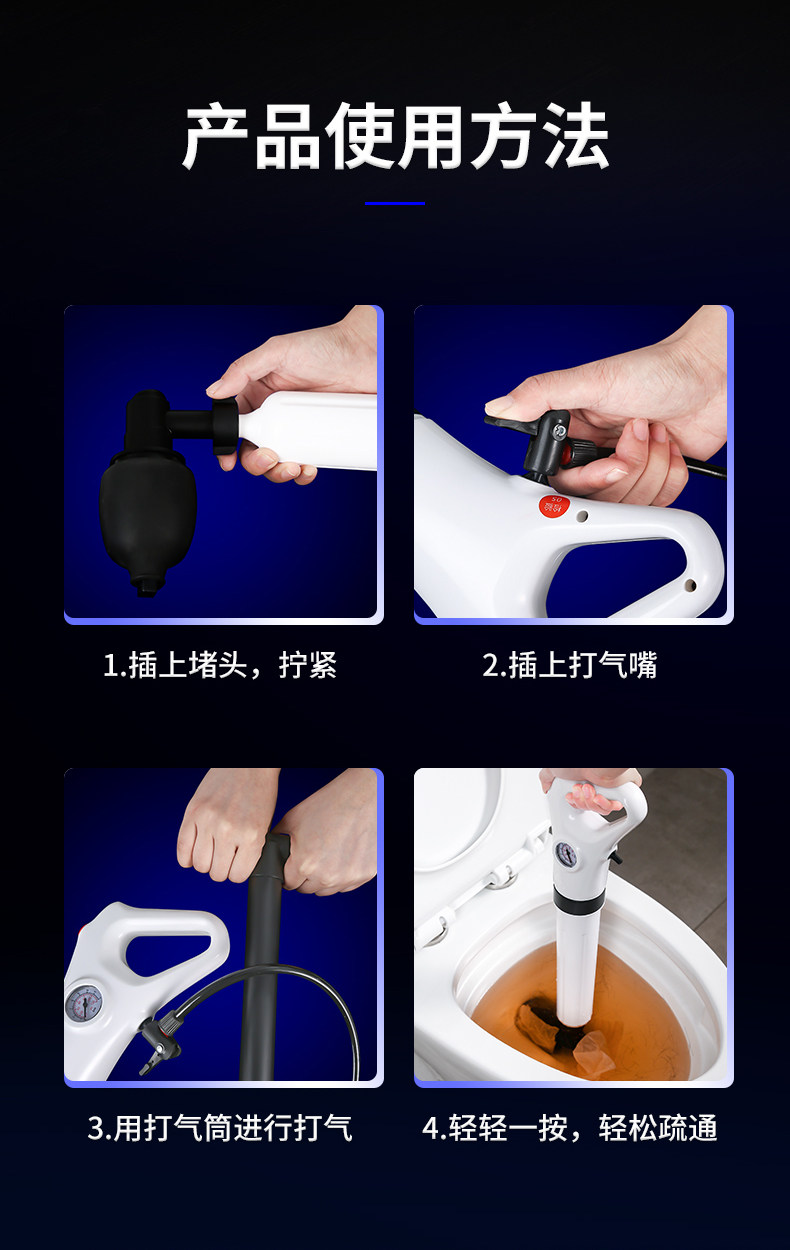 产品使用方法

1.插上堵头，拧紧

2.插上打气嘴

3.用打气筒进行打气

4.轻轻一按，轻松疏通