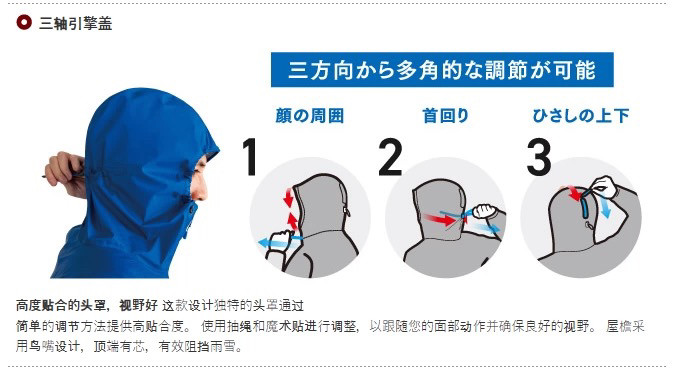 三轴引擎盖

三方向から多角的な調節が可能

顔の周囲

首回り

ひさしの上下

1

2

3

高度贴合的头罩，视野好 这款设计独特的头罩通过简单的调节方法提供高贴合度。 使用抽绳和魔术贴进行调整，以跟随您的面部动作并确保良好的视野。 屋檐采用鸟嘴设计，顶端有芯，有效阻挡雨雪。