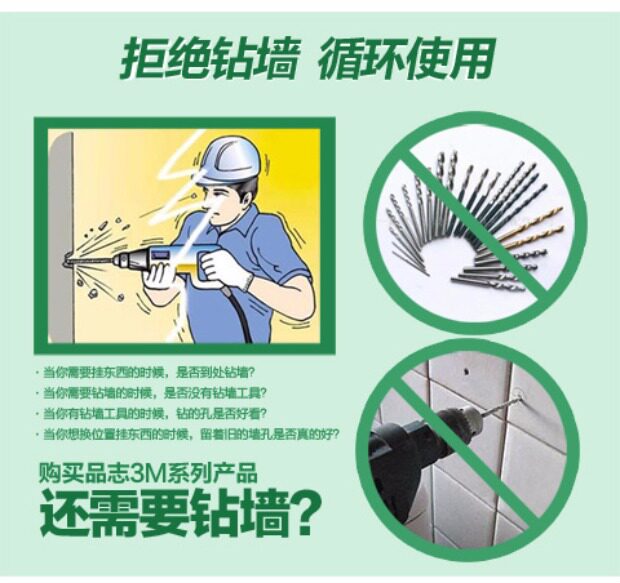 拒绝钻墙 循环使用

· 当你需要挂东西的时候，是否到处钻墙？
· 当你需要钻墙的时候，是否没有钻墙工具？
· 当你有钻墙工具的时候，钻的孔是否好看？
· 当你想换位置挂东西的时候，留着旧的墙孔是否真的好？

购买品志3M系列产品
还需要钻墙？