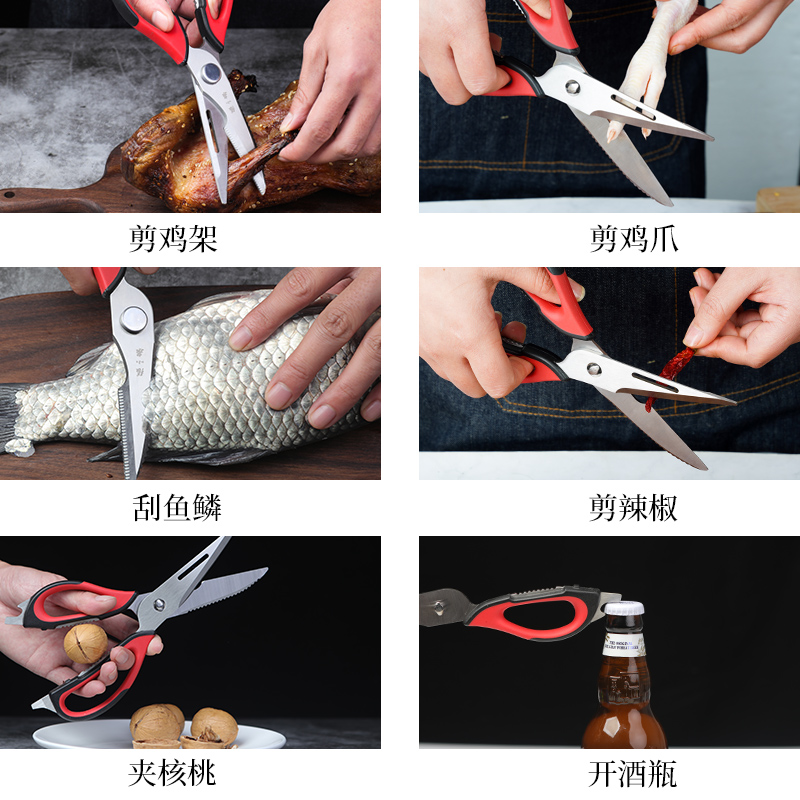 剪鸡架

剪鸡爪

刮鱼鳞

剪辣椒

夹核桃

开酒瓶