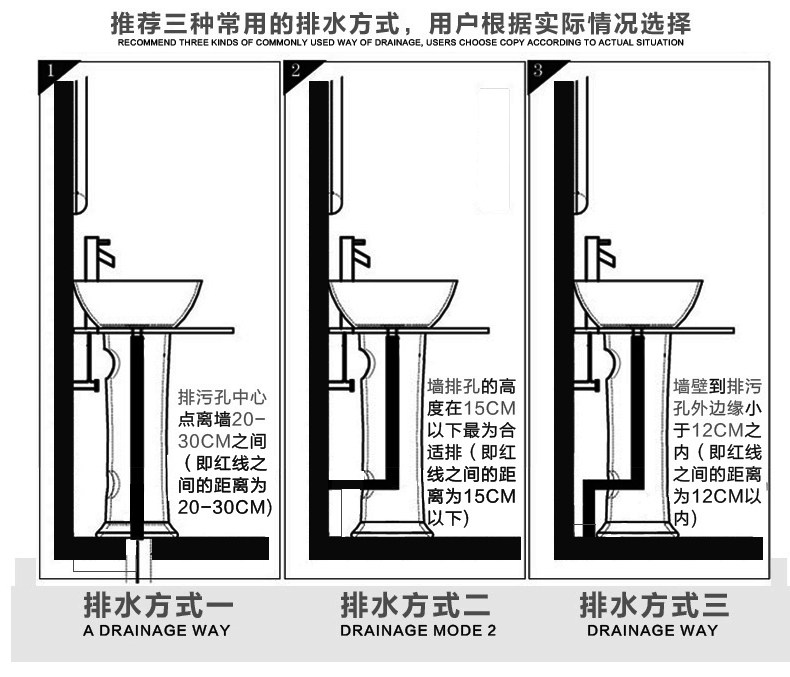 推荐三种常用的排水方式，用户根据实际情况选择
RECOMMEND THREE KINDS OF COMMONLY USED WAY OF DRAINAGE, USERS CHOOSE COPY ACCORDING TO ACTUAL SITUATION

1

排污孔中心点离墙20-30CM之间（即红线之间的距离为20-30CM）

排水方式一
A DRAINAGE WAY

2

墙排孔的高度在15CM以下最为合适排（即红线之间的距离为15CM以下）

排水方式二
DRAINAGE MODE 2

3

墙壁到排污孔外边缘小于12CM之内（即红线之间的距离为12CM以内）

排水方式三
DRAINAGE WAY