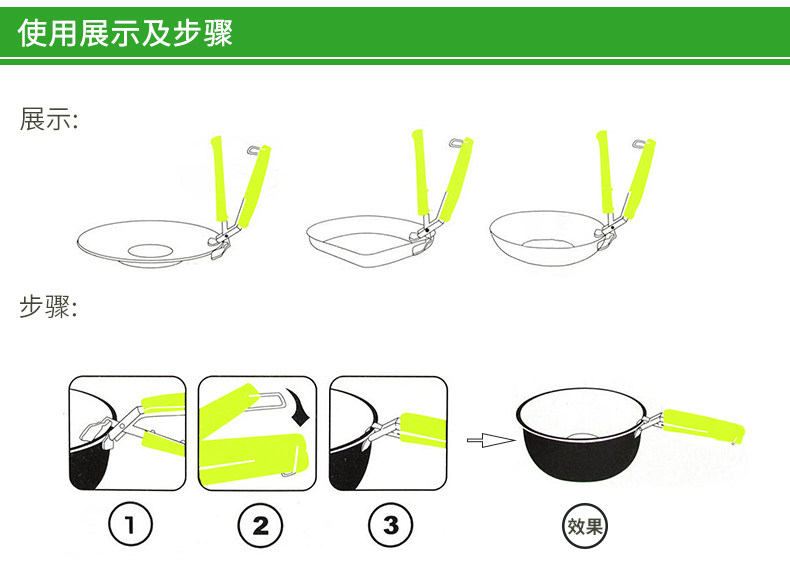 使用展示及步骤

展示:

步骤:

1

2

3

效果