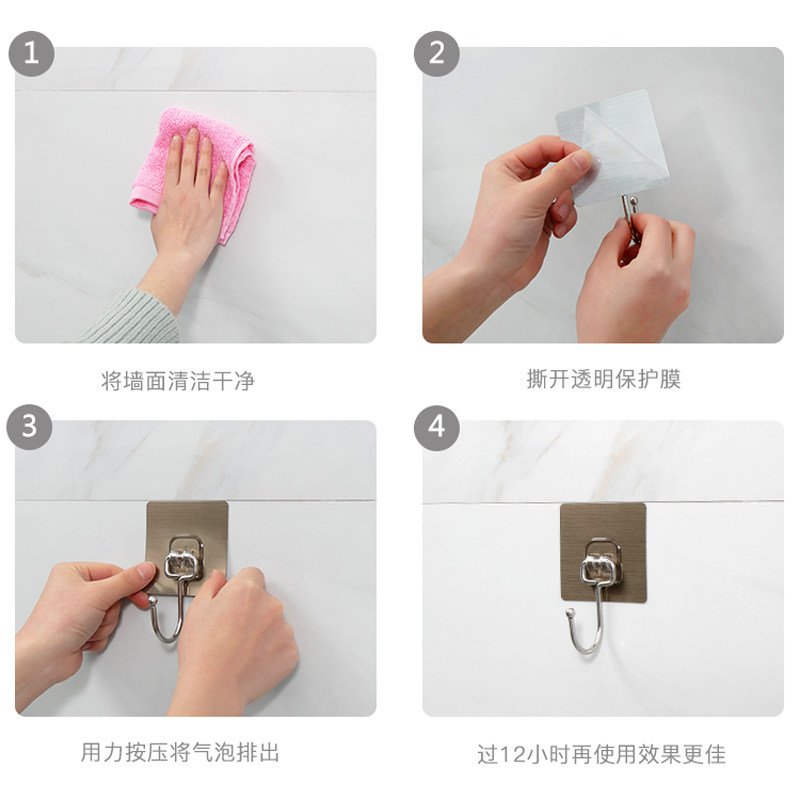 1

将墙面清洁干净

2

撕开透明保护膜

3

用力按压将气泡排出

4

过12小时再使用效果更佳