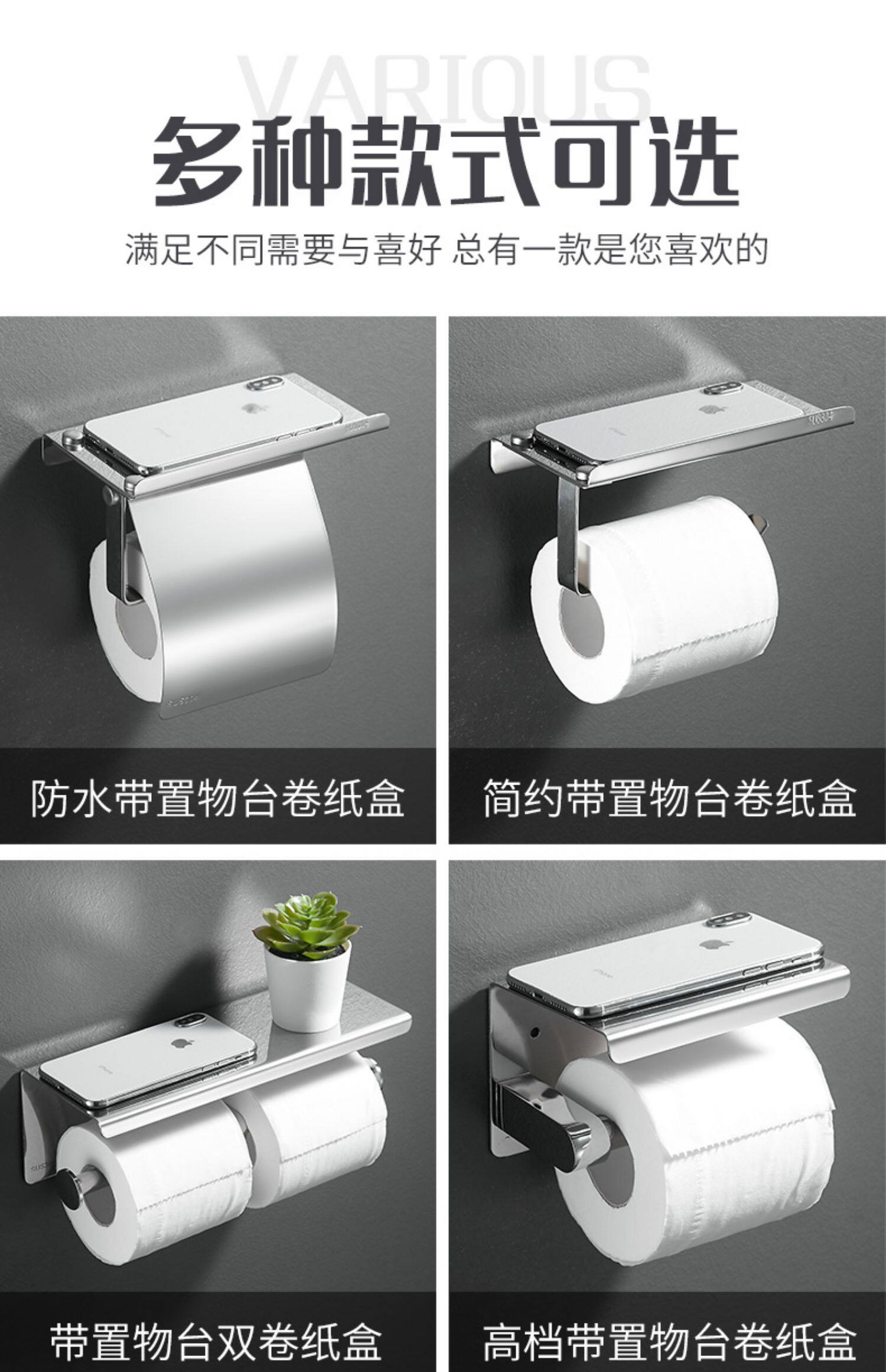 VARIOUS

多种款式可选

满足不同需要与喜好 总有一款是您喜欢的

防水带置物台卷纸盒

简约带置物台卷纸盒

带置物台双卷纸盒

高档带置物台卷纸盒