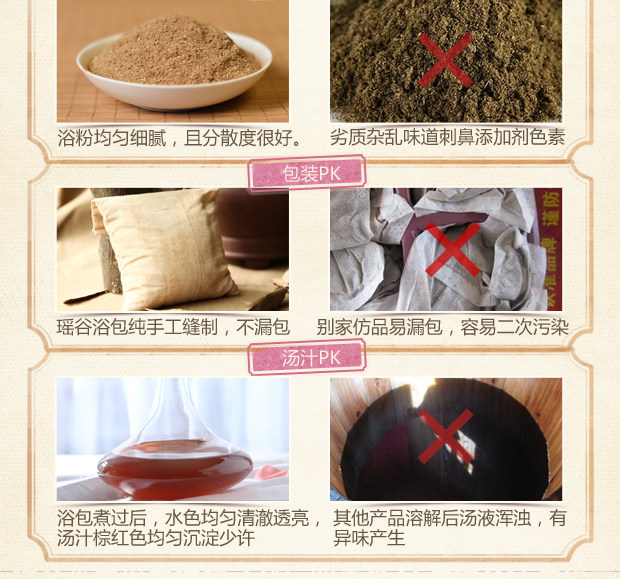 浴粉均匀细腻，且分散度很好。

劣质杂乱味道刺鼻添加剂色素

包装PK

谨防

瑶谷浴包纯手工缝制，不漏包

别家仿品易漏包，容易二次污染

汤汁PK

浴包煮过后，水色均匀清澈透亮，汤汁棕红色均匀沉淀少许

其他产品溶解后汤液浑浊，有异味产生