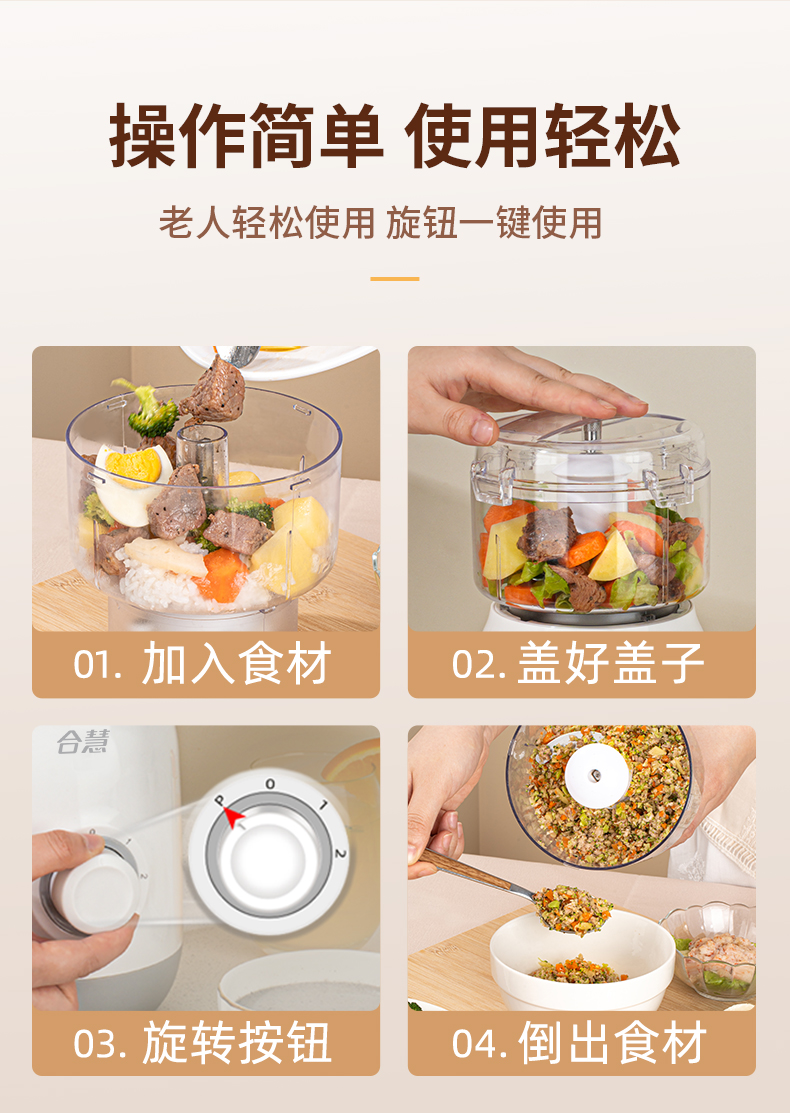 操作简单 使用轻松

老人轻松使用 旋钮一键使用

01. 加入食材

02. 盖好盖子

合慧

P 0 1 2

03. 旋转按钮

04. 倒出食材