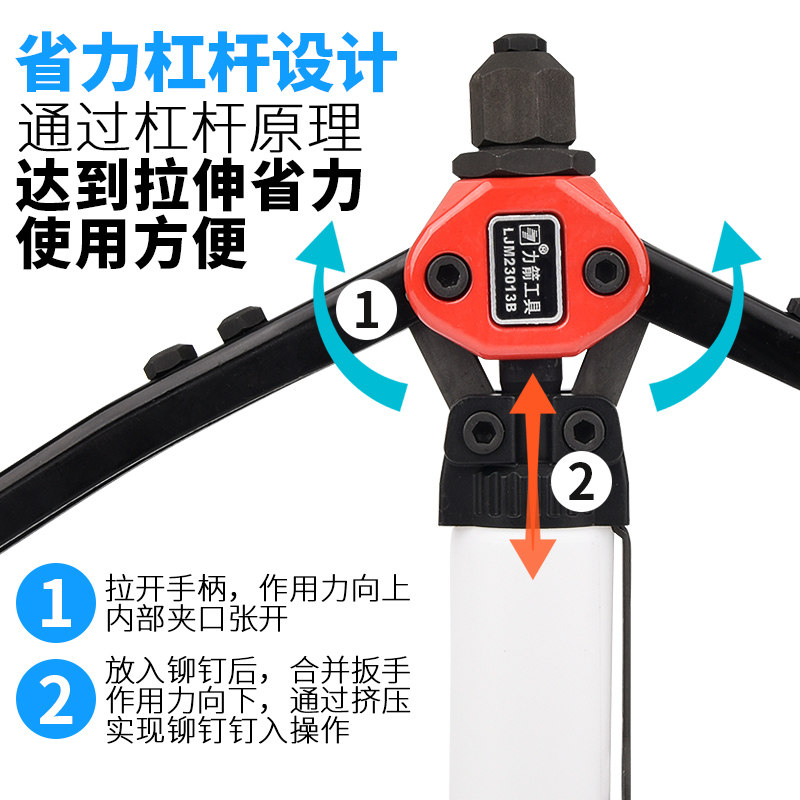 省力杠杆设计
通过杠杆原理
达到拉伸省力
使用方便

力箭工具
LJM23013B

1

2

1 拉开手柄，作用力向上
内部夹口张开

2 放入铆钉后，合并扳手
作用力向下，通过挤压
实现铆钉钉入操作