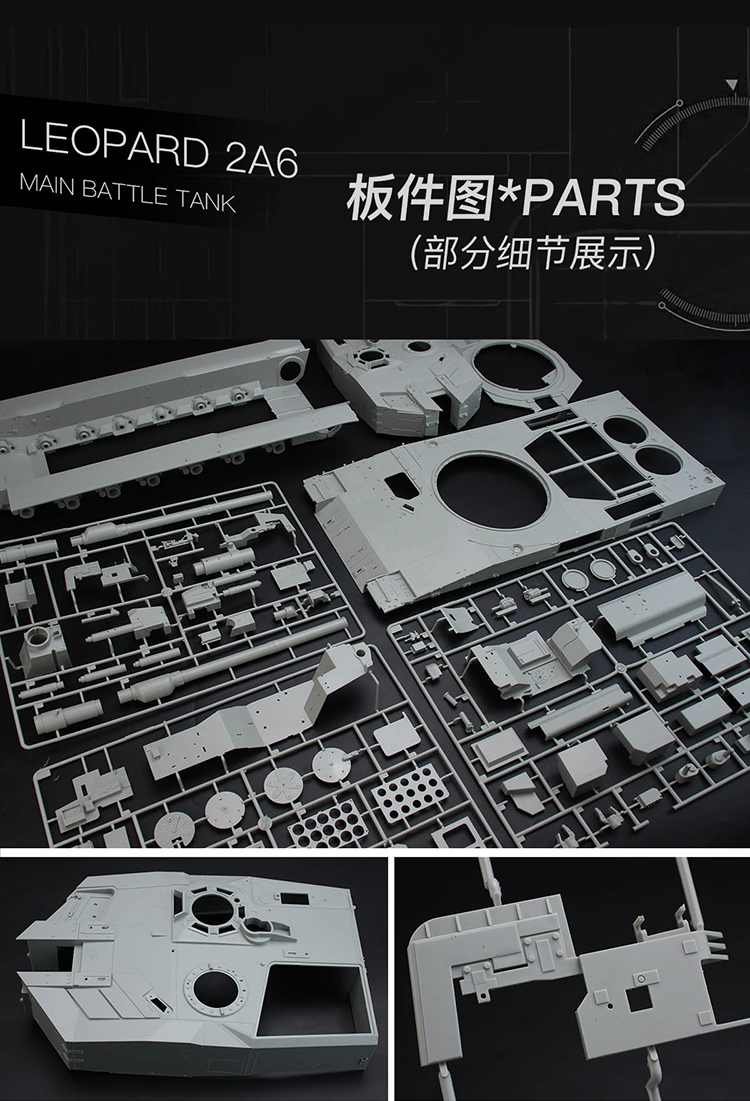 LEOPARD 2A6
MAIN BATTLE TANK

板件图*PARTS
(部分细节展示)