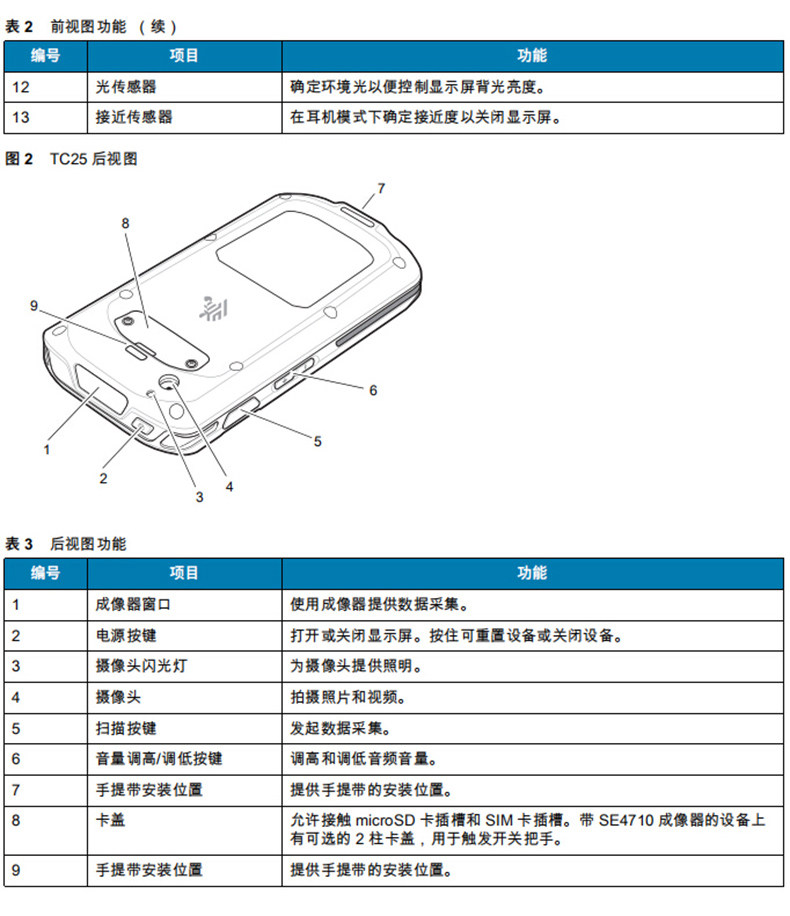 表 2 前视图功能 （续）

| 编号 | 项目 | 功能 |
|---|---|---|
| 12 | 光传感器 | 确定环境光以便控制显示屏背光亮度。 |
| 13 | 接近传感器 | 在耳机模式下确定接近度以关闭显示屏。 |

图 2 TC25 后视图

7
8
9
6
5
1
2
3
4

表 3 后视图功能

| 编号 | 项目 | 功能 |
|---|---|---|
| 1 | 成像器窗口 | 使用成像器提供数据采集。 |
| 2 | 电源按键 | 打开或关闭显示屏。按住可重置设备或关闭设备。 |
| 3 | 摄像头闪光灯 | 为摄像头提供照明。 |
| 4 | 摄像头 | 拍摄照片和视频。 |
| 5 | 扫描按键 | 发起数据采集。 |
| 6 | 音量调高/调低按键 | 调高和调低音频音量。 |
| 7 | 手提带安装位置 | 提供手提带的安装位置。 |
| 8 | 卡盖 | 允许接触 microSD 卡插槽和 SIM 卡插槽。带 SE4710 成像器的设备上有可选的 2 柱卡盖，用于触发开关把手。 |
| 9 | 手提带安装位置 | 提供手提带的安装位置。 |