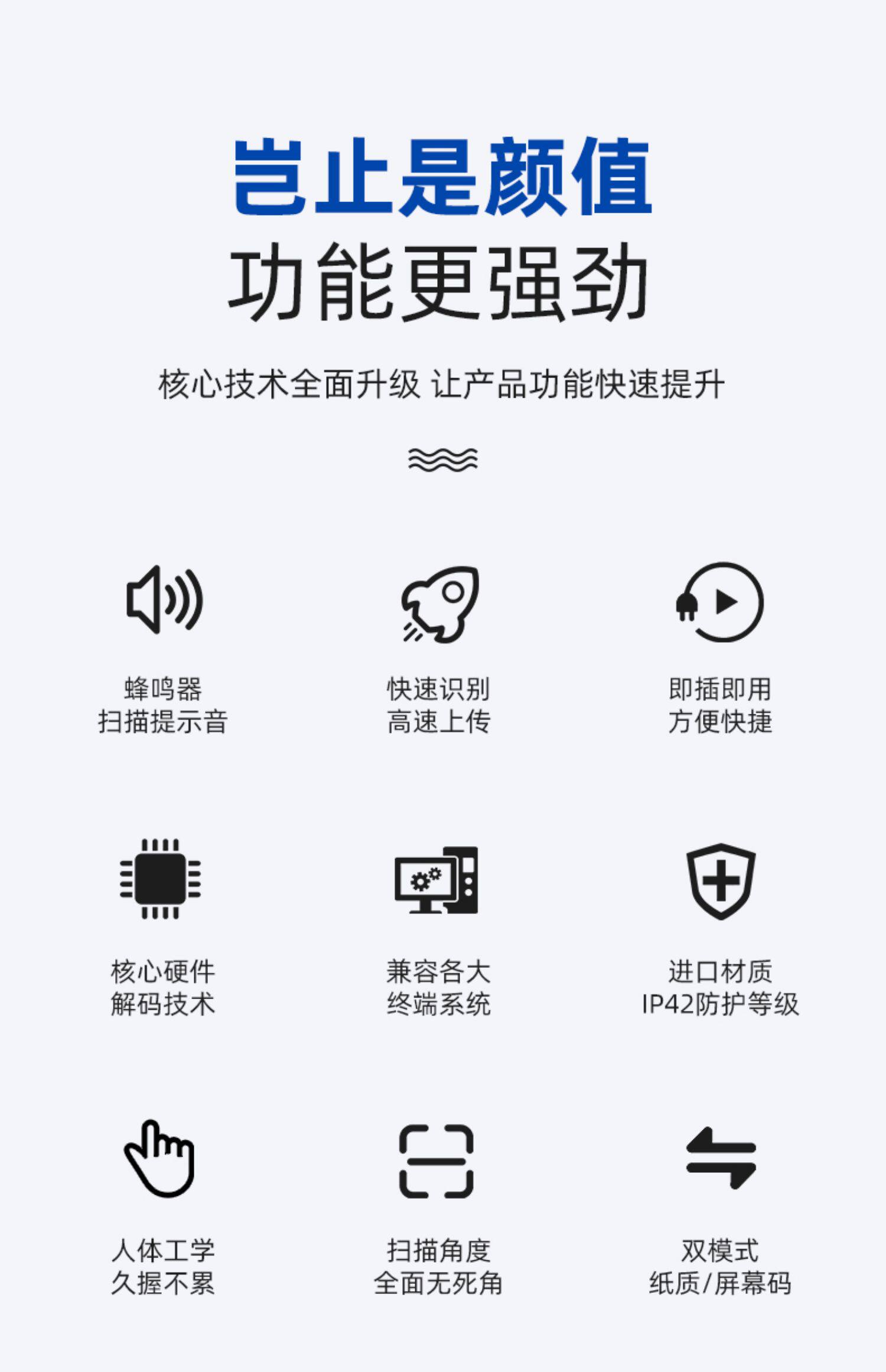 岂止是颜值
功能更强劲

核心技术全面升级 让产品功能快速提升

蜂鸣器
扫描提示音

快速识别
高速上传

即插即用
方便快捷

核心硬件
解码技术

兼容各大
终端系统

进口材质
IP42防护等级

人体工学
久握不累

扫描角度
全面无死角

双模式
纸质/屏幕码