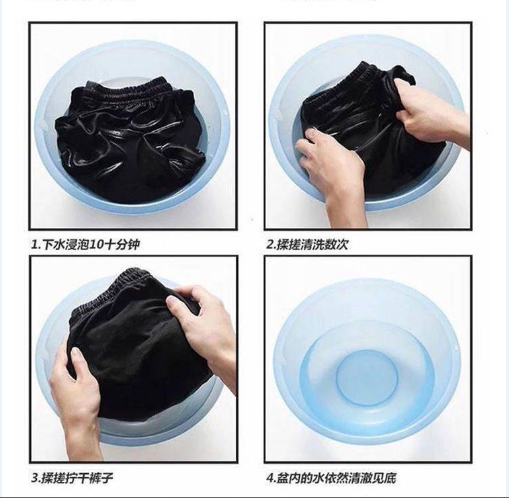 1.下水浸泡10十分钟

2.揉搓清洗数次

3.揉搓拧干裤子

4.盆内的水依然清澈见底