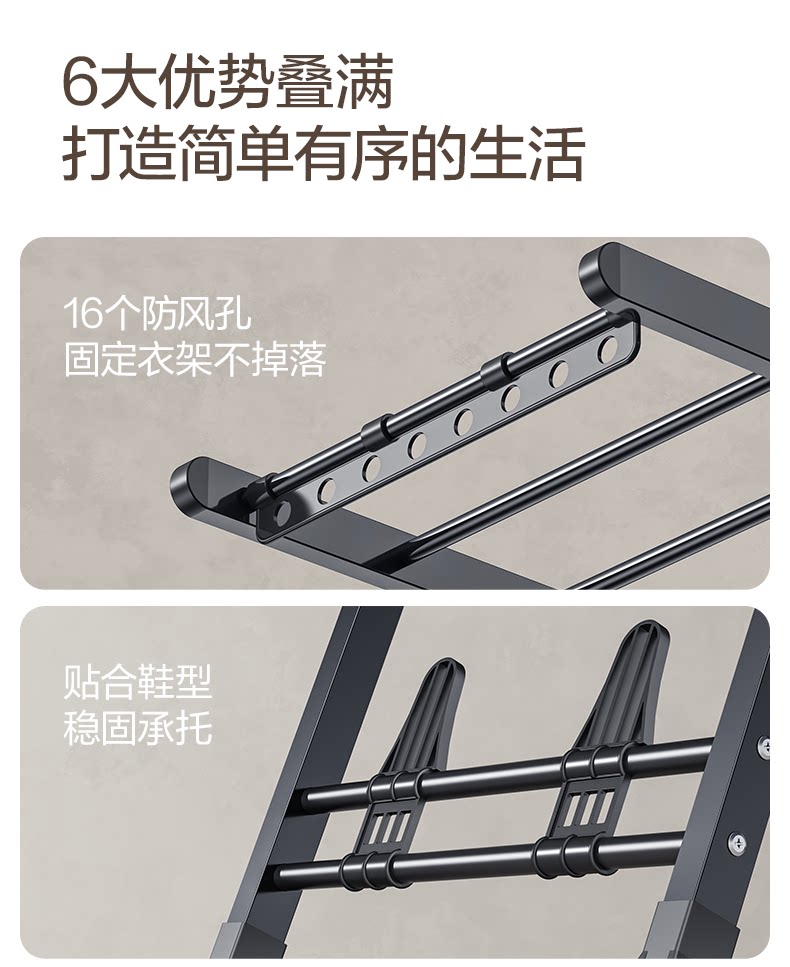 6大优势叠满
打造简单有序的生活

16个防风孔
固定衣架不掉落

贴合鞋型
稳固承托