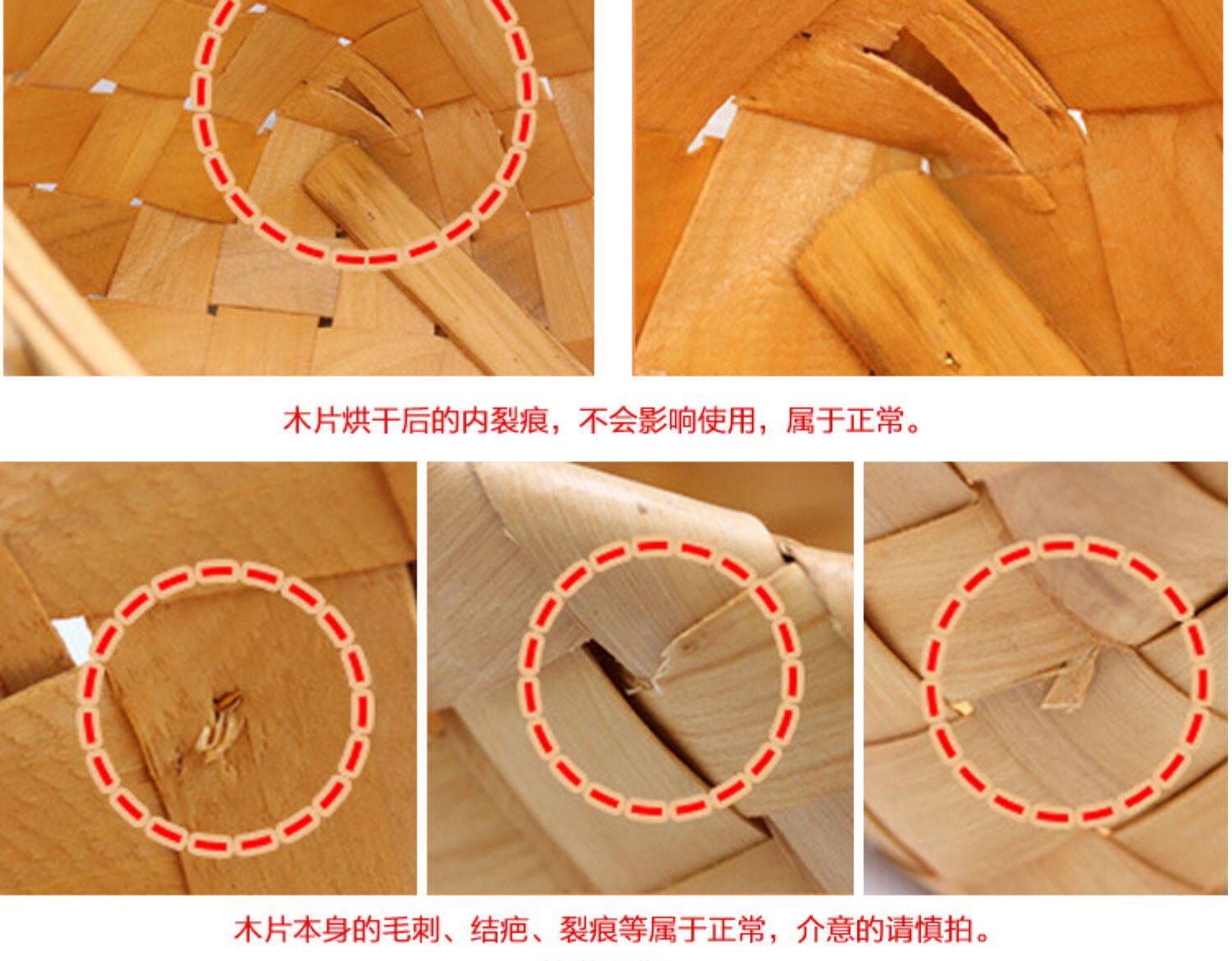 木片烘干后的内裂痕，不会影响使用，属于正常。

木片本身的毛刺、结疤、裂痕等属于正常，介意的请慎拍。