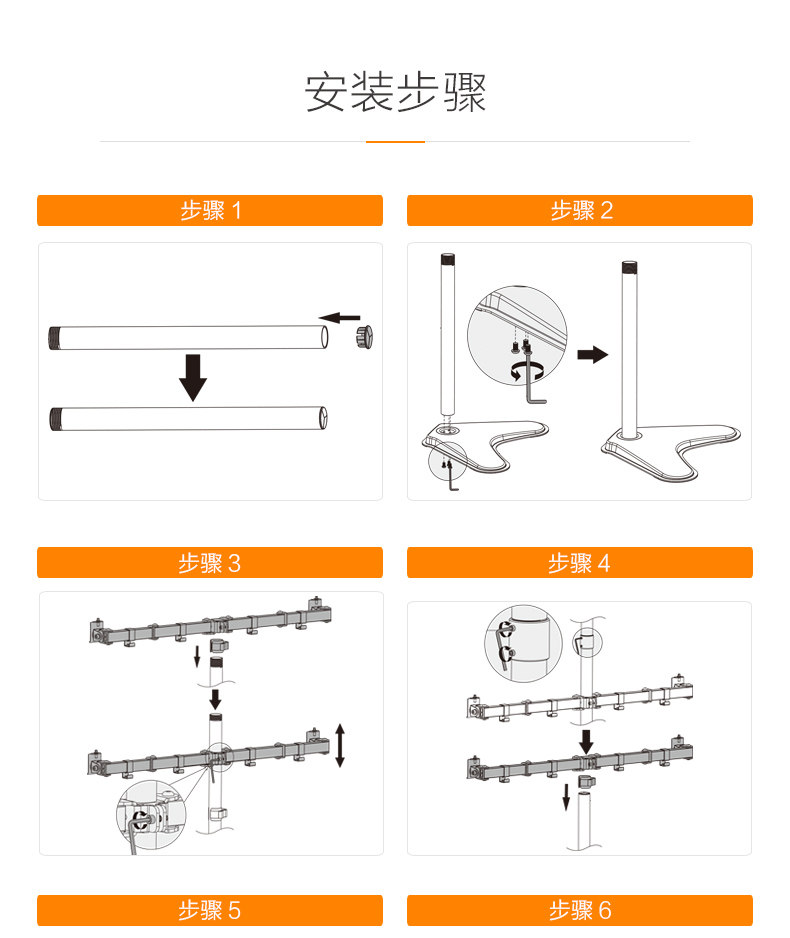 安装步骤

步骤 1

步骤 2

步骤 3

步骤 4

步骤 5

步骤 6