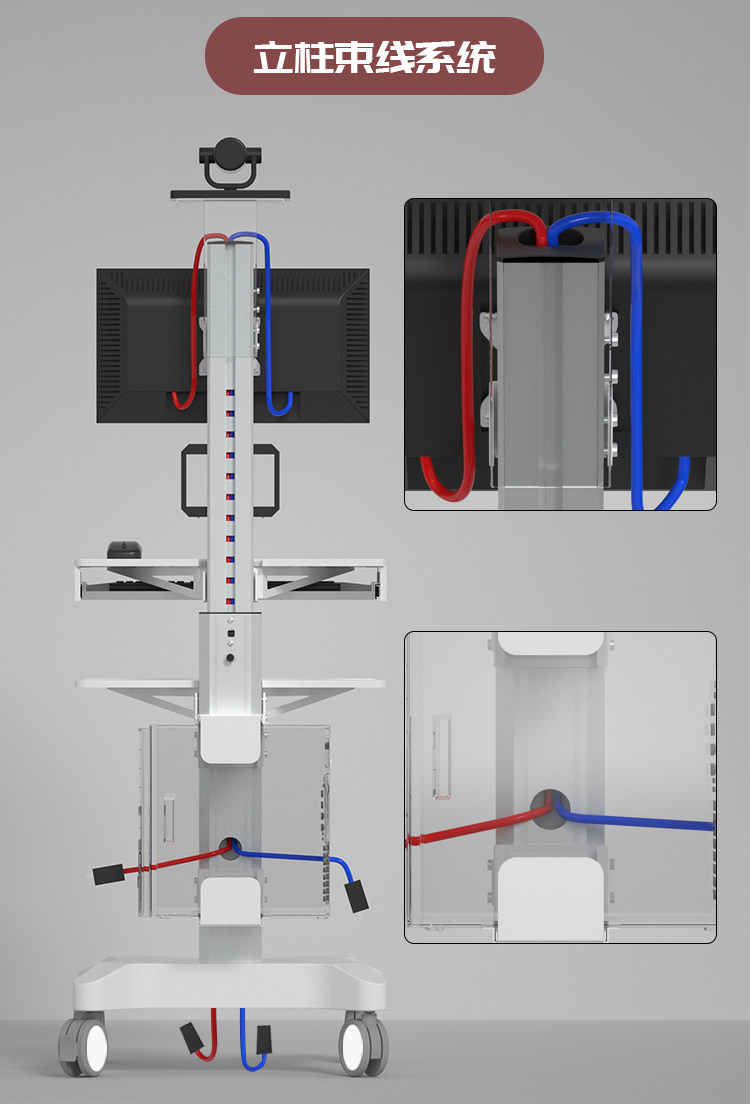 立柱束线系统