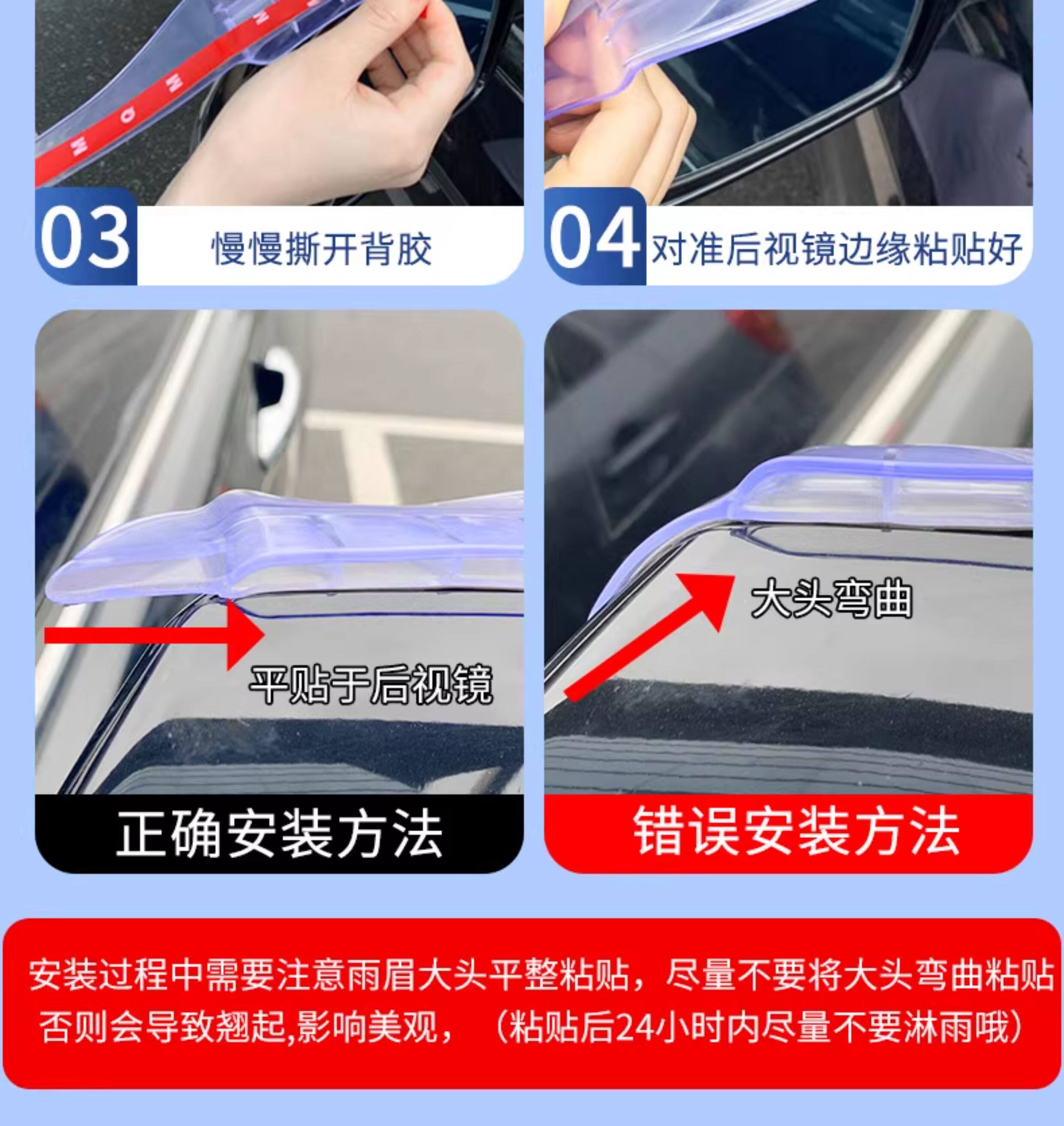 03 慢慢撕开背胶

04 对准后视镜边缘粘贴好

平贴于后视镜

正确安装方法

大头弯曲

错误安装方法

安装过程中需要注意雨眉大头平整粘贴，尽量不要将大头弯曲粘贴否则会导致翘起,影响美观，（粘贴后24小时内尽量不要淋雨哦）