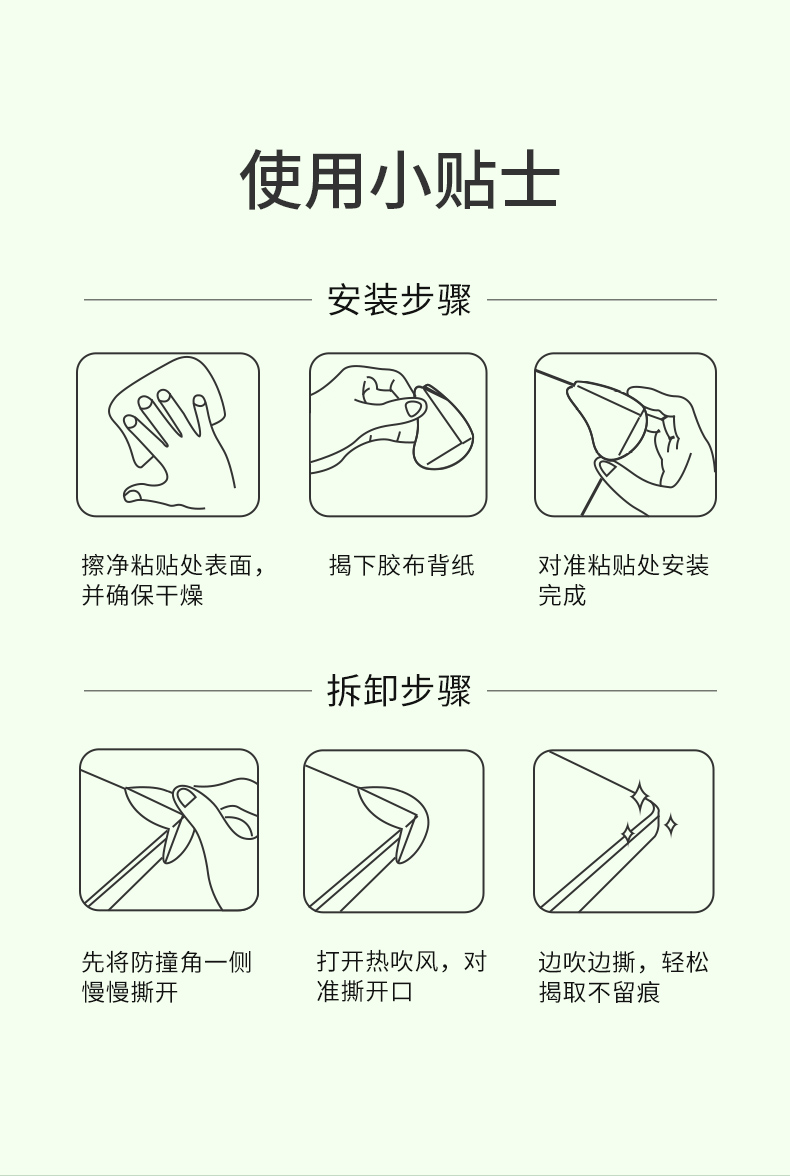 使用小贴士

安装步骤

擦净粘贴处表面，并确保干燥

揭下胶布背纸

对准粘贴处安装完成

拆卸步骤

先将防撞角一侧慢慢撕开

打开热吹风，对准撕开口

边吹边撕，轻松揭取不留痕