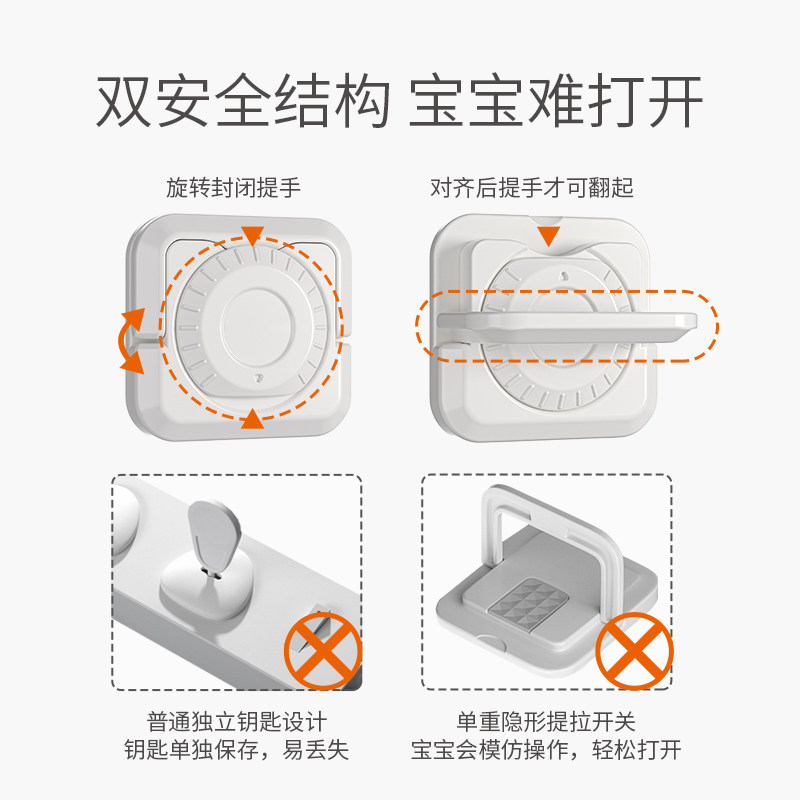 双安全结构 宝宝难打开

旋转封闭提手

对齐后提手才可翻起

普通独立钥匙设计
钥匙单独保存，易丢失

单重隐形提拉开关
宝宝会模仿操作，轻松打开