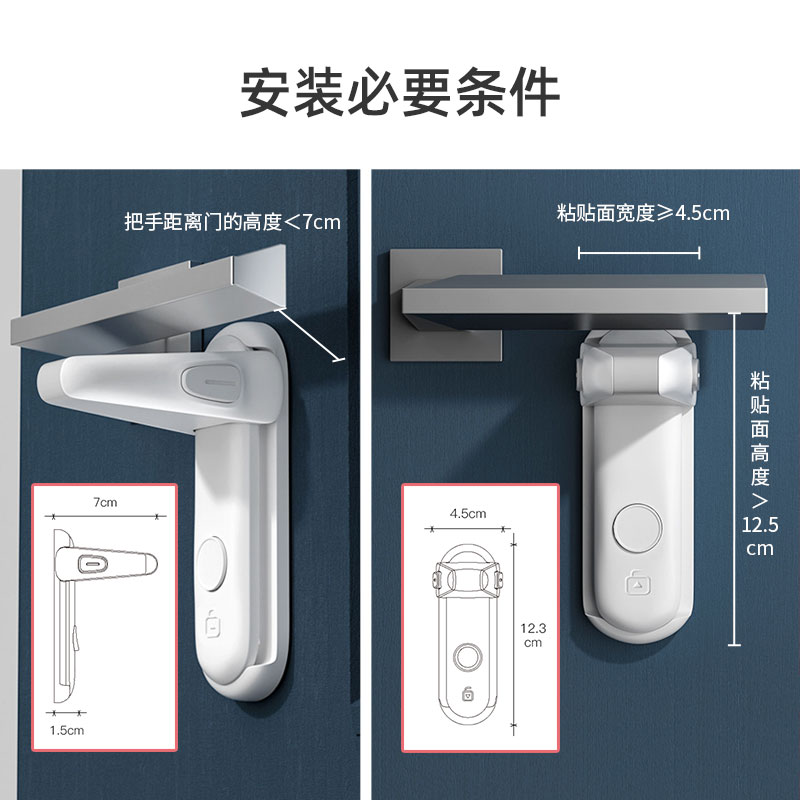 安装必要条件

把手距离门的高度＜7cm

7cm

1.5cm

粘贴面宽度≥4.5cm

粘贴面高度＞12.5cm

4.5cm

12.3 cm