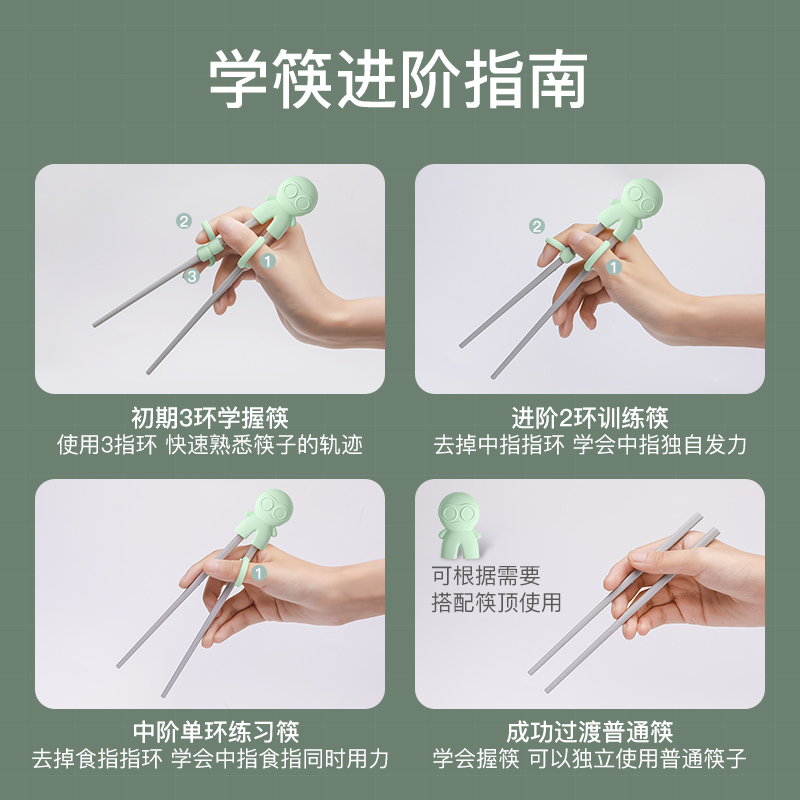 学筷进阶指南

2
3
1

初期3环学握筷
使用3指环 快速熟悉筷子的轨迹

2
1

进阶2环训练筷
去掉中指指环 学会中指独自发力

1

中阶单环练习筷
去掉食指指环 学会中指食指同时用力

可根据需要
搭配筷顶使用

成功过渡普通筷
学会握筷 可以独立使用普通筷子